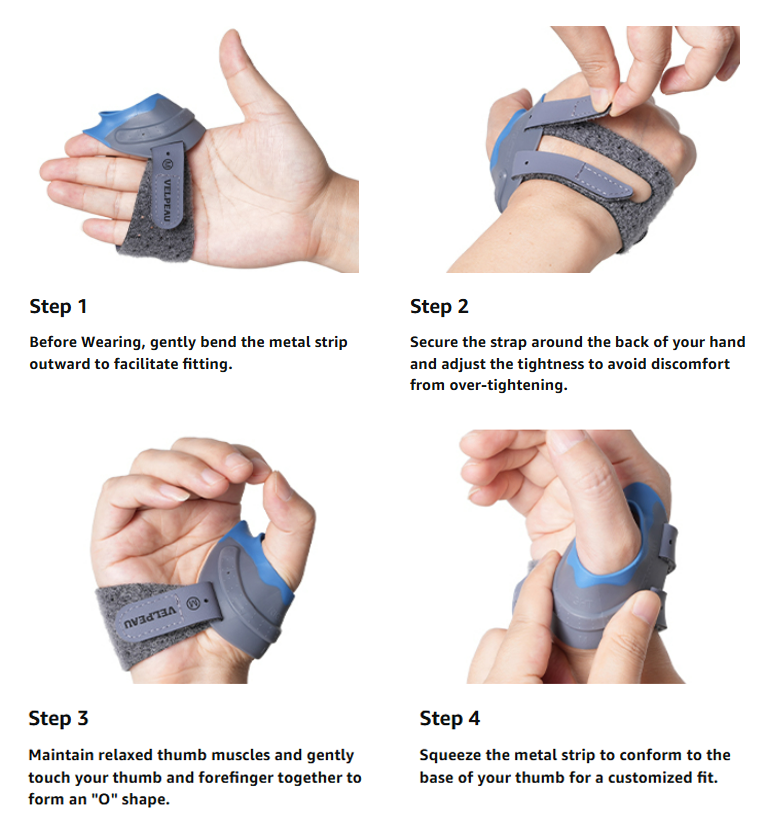 VELPEAU

Step 1

Before Wearing, gently bend the metal strip outward to facilitate fitting.

Step 2

Secure the strap around the back of your hand and adjust the tightness to avoid discomfort from over-tightening.

VELPEAU

Step 3

Maintain relaxed thumb muscles and gently touch your thumb and forefinger together to form an "O" shape.

Step 4

Squeeze the metal strip to conform to the base of your thumb for a customized fit.