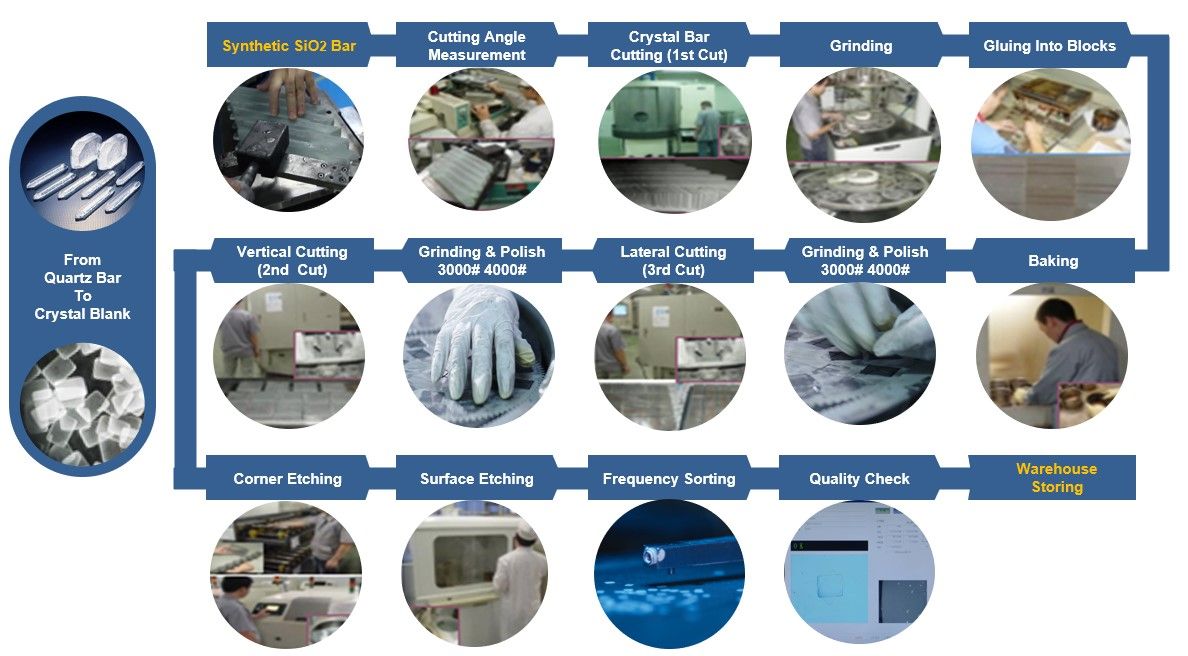 From Quartz Bar To Crystal Blank

Synthetic $SiO_2$ Bar

Cutting Angle Measurement

Crystal Bar Cutting (1st Cut)

Grinding

Gluing Into Blocks

Vertical Cutting (2nd Cut)

Grinding & Polish 3000# 4000#

Lateral Cutting (3rd Cut)

Grinding & Polish 3000# 4000#

Baking

Corner Etching

Surface Etching

Frequency Sorting

Quality Check

Warehouse Storing