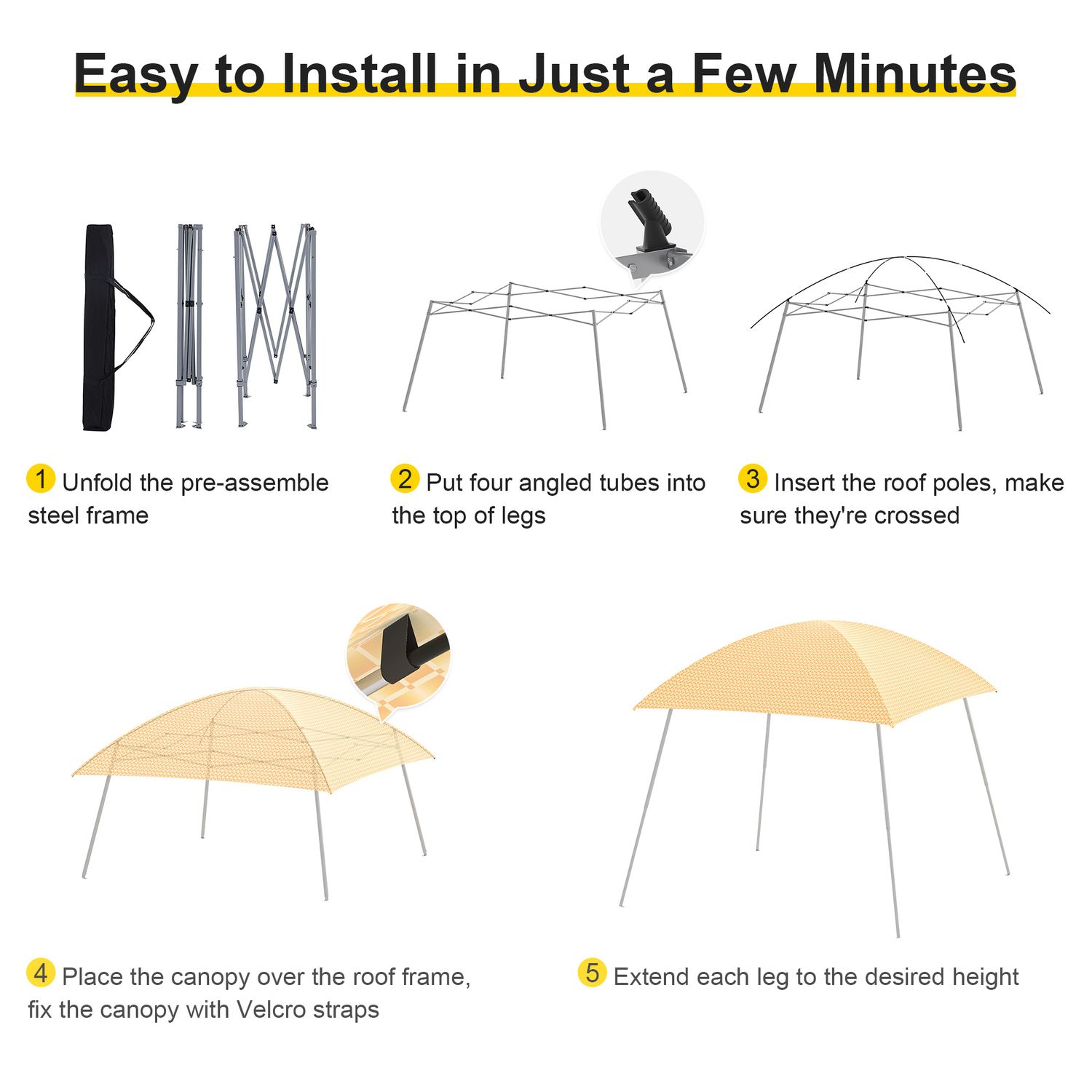 Easy to Install in Just a Few Minutes

1 Unfold the pre-assemble steel frame

2 Put four angled tubes into the top of legs

3 Insert the roof poles, make sure they're crossed

4 Place the canopy over the roof frame, fix the canopy with Velcro straps

5 Extend each leg to the desired height