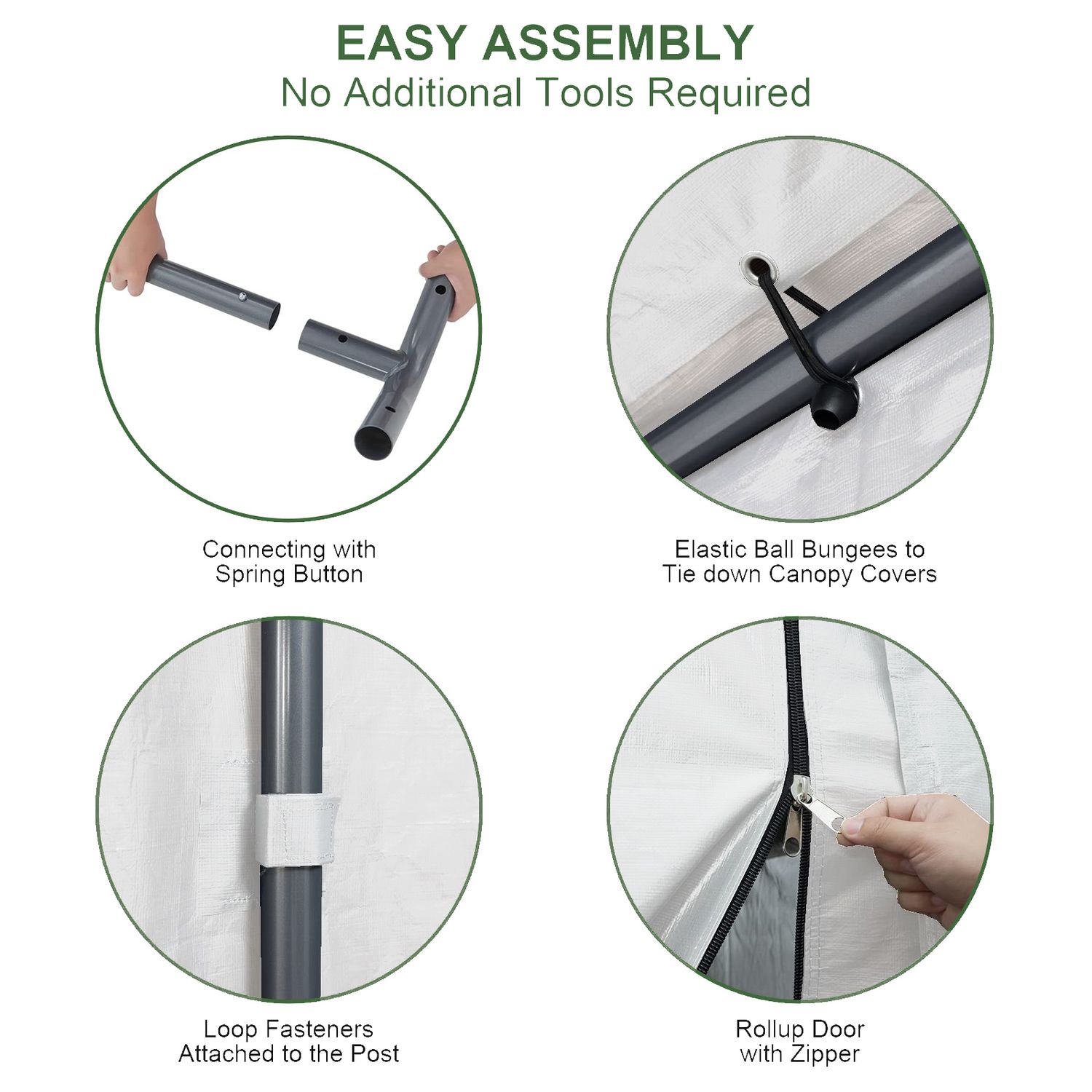 EASY ASSEMBLY
No Additional Tools Required

Connecting with Spring Button

Elastic Ball Bungees to Tie down Canopy Covers

Loop Fasteners Attached to the Post

Rollup Door with Zipper