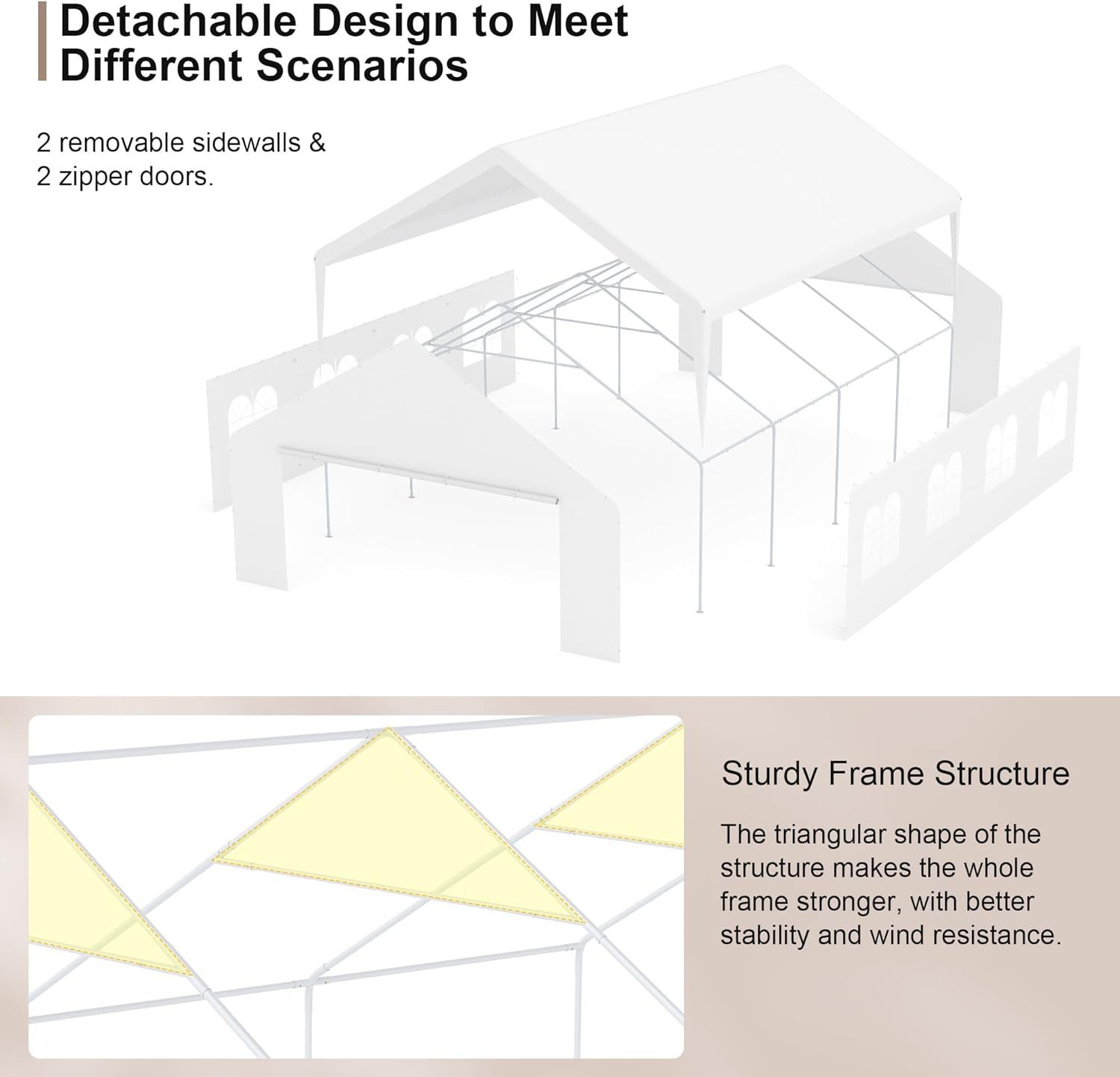 Detachable Design to Meet Different Scenarios

2 removable sidewalls & 2 zipper doors.

Sturdy Frame Structure

The triangular shape of the structure makes the whole frame stronger, with better stability and wind resistance.