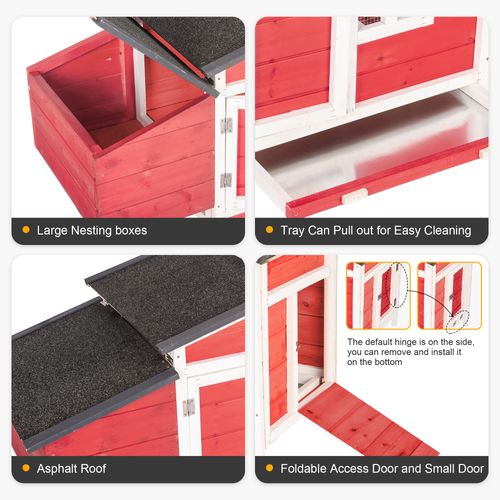 Large Nesting boxes

Tray Can Pull out for Easy Cleaning

Asphalt Roof

The default hinge is on the side, you can remove and install it on the bottom

Foldable Access Door and Small Door