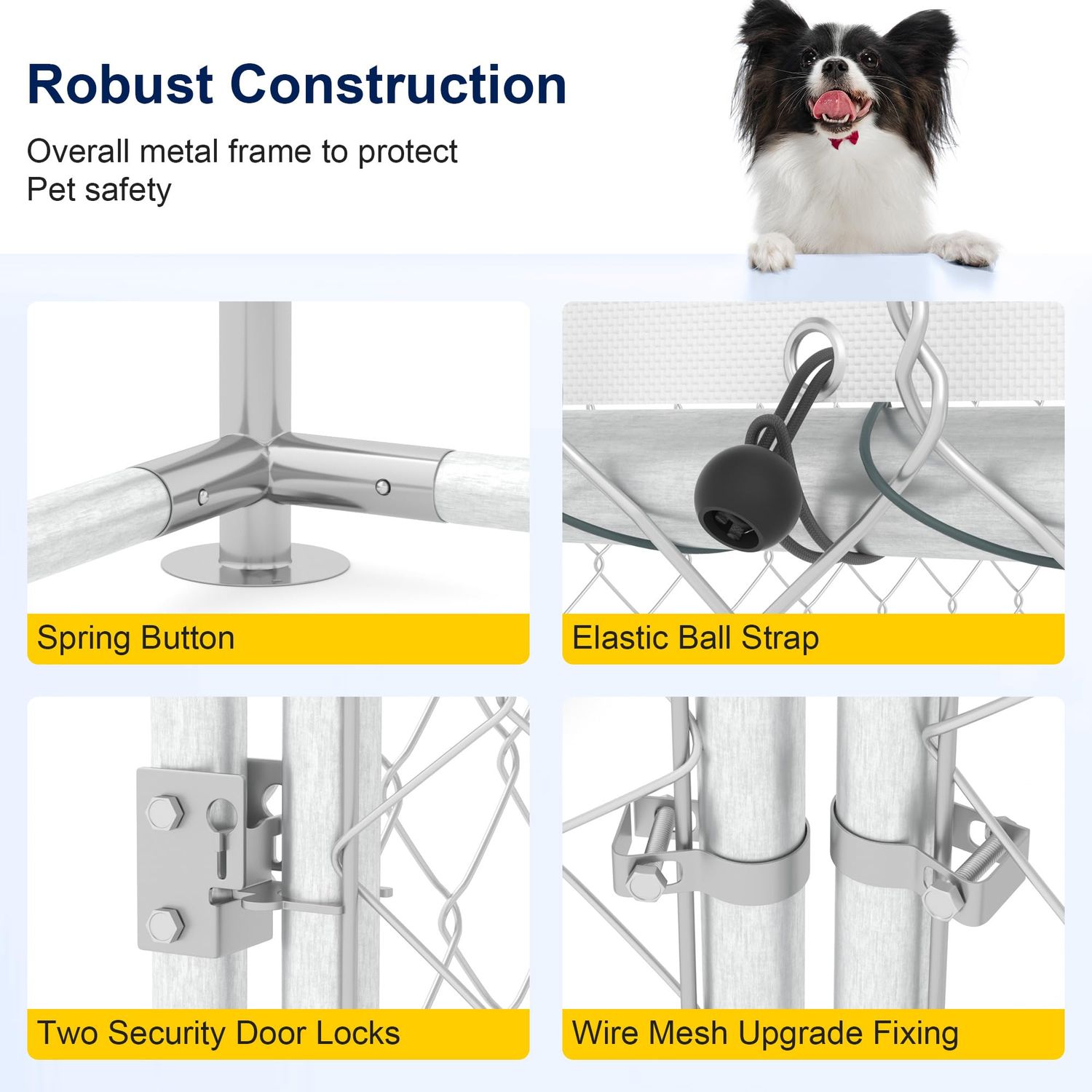 Robust Construction

Overall metal frame to protect Pet safety

Spring Button

Elastic Ball Strap

Two Security Door Locks

Wire Mesh Upgrade Fixing