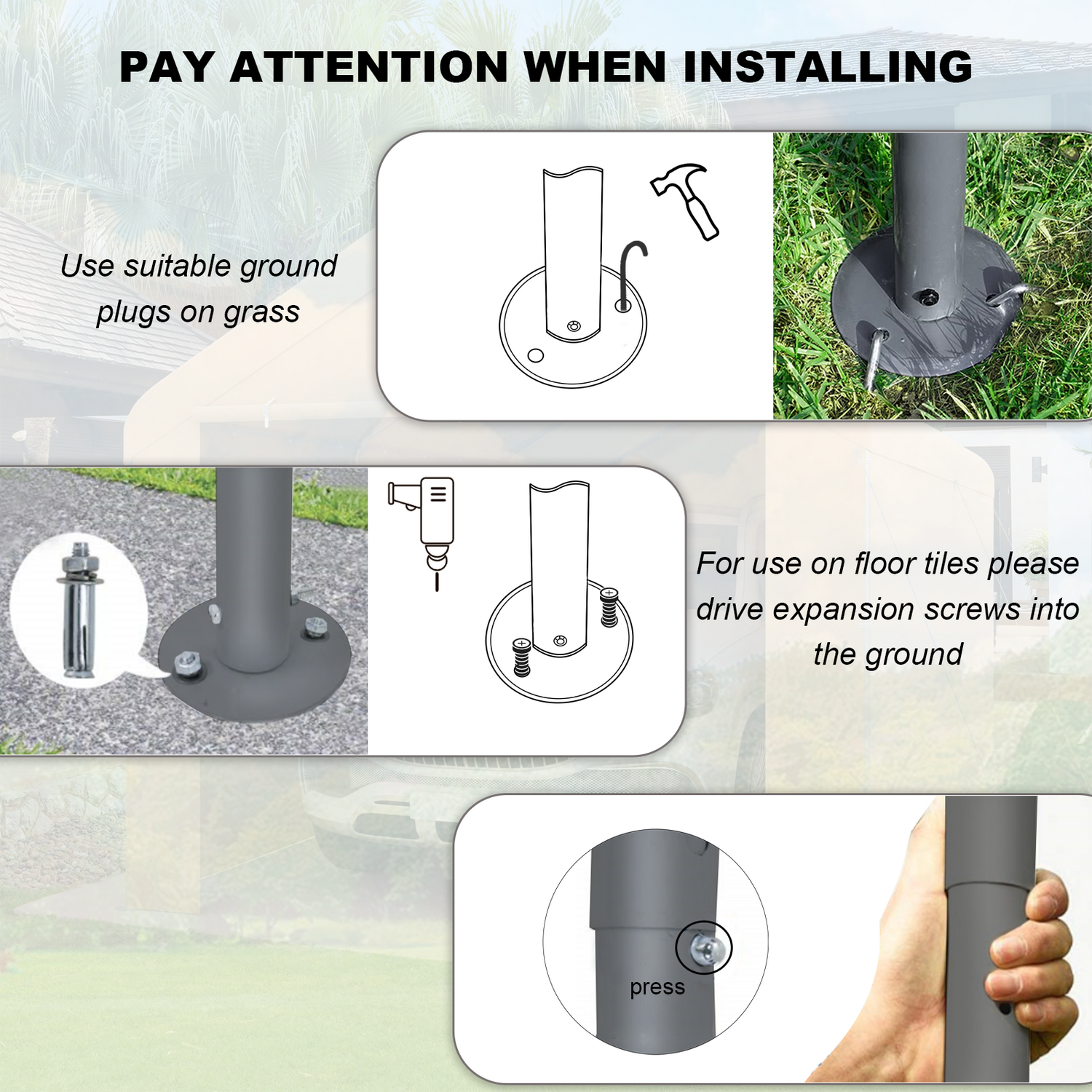 PAY ATTENTION WHEN INSTALLING

Use suitable ground plugs on grass

For use on floor tiles please drive expansion screws into the ground

press