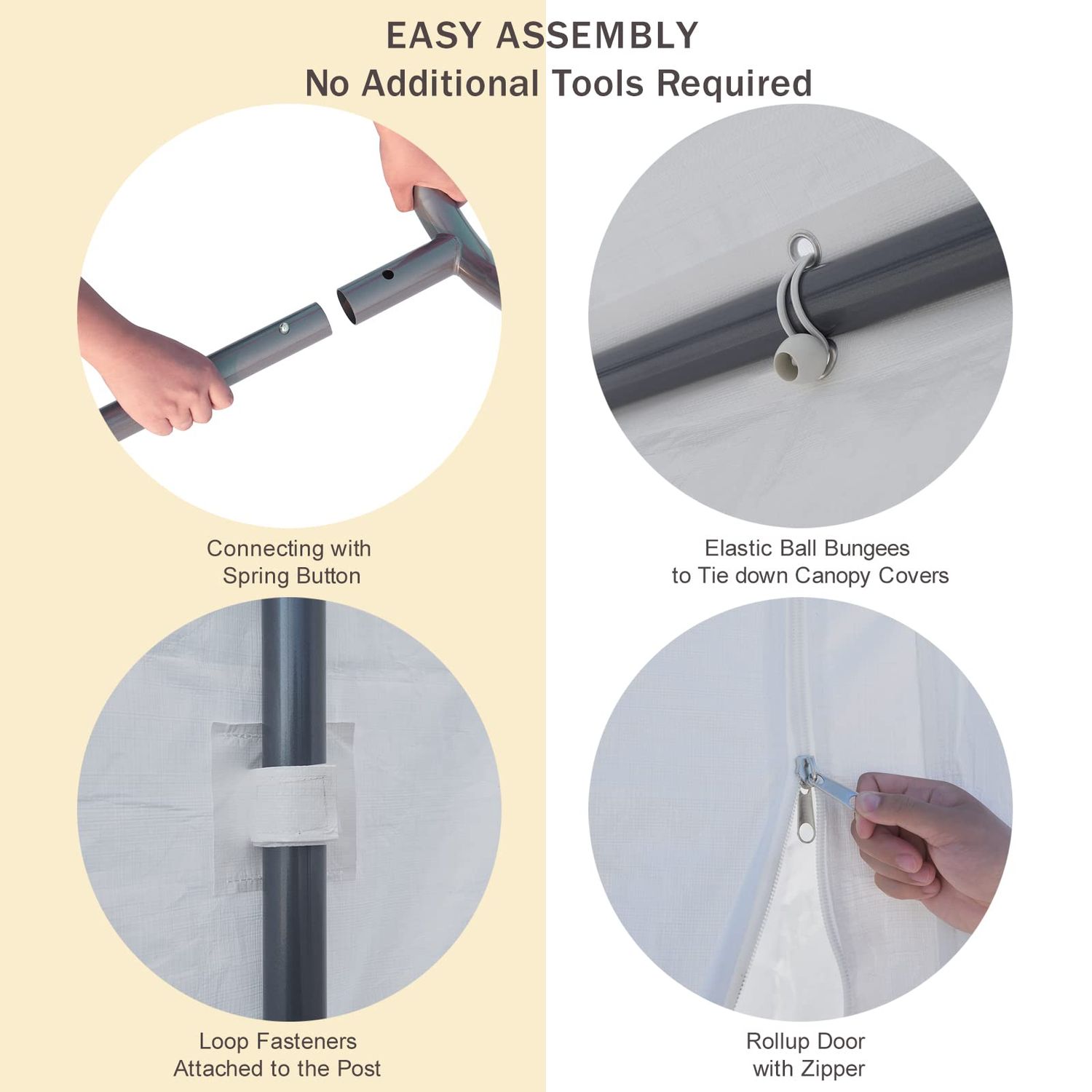 EASY ASSEMBLY
No Additional Tools Required

Connecting with
Spring Button

Elastic Ball Bungees
to Tie down Canopy Covers

Loop Fasteners
Attached to the Post

Rollup Door
with Zipper