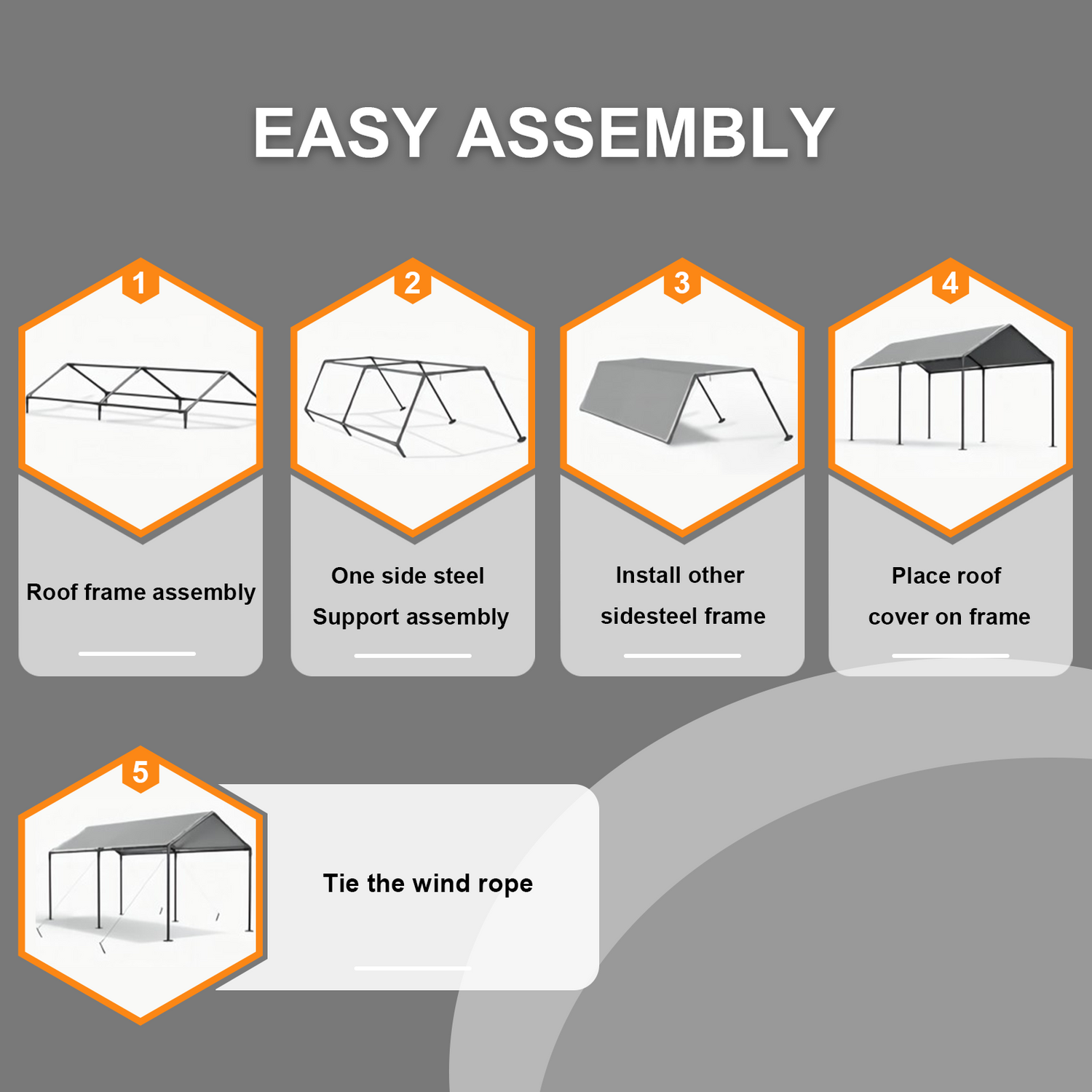 EASY ASSEMBLY

1

Roof frame assembly

2

One side steel Support assembly

3

Install other sidesteel frame

4

Place roof cover on frame

5

Tie the wind rope