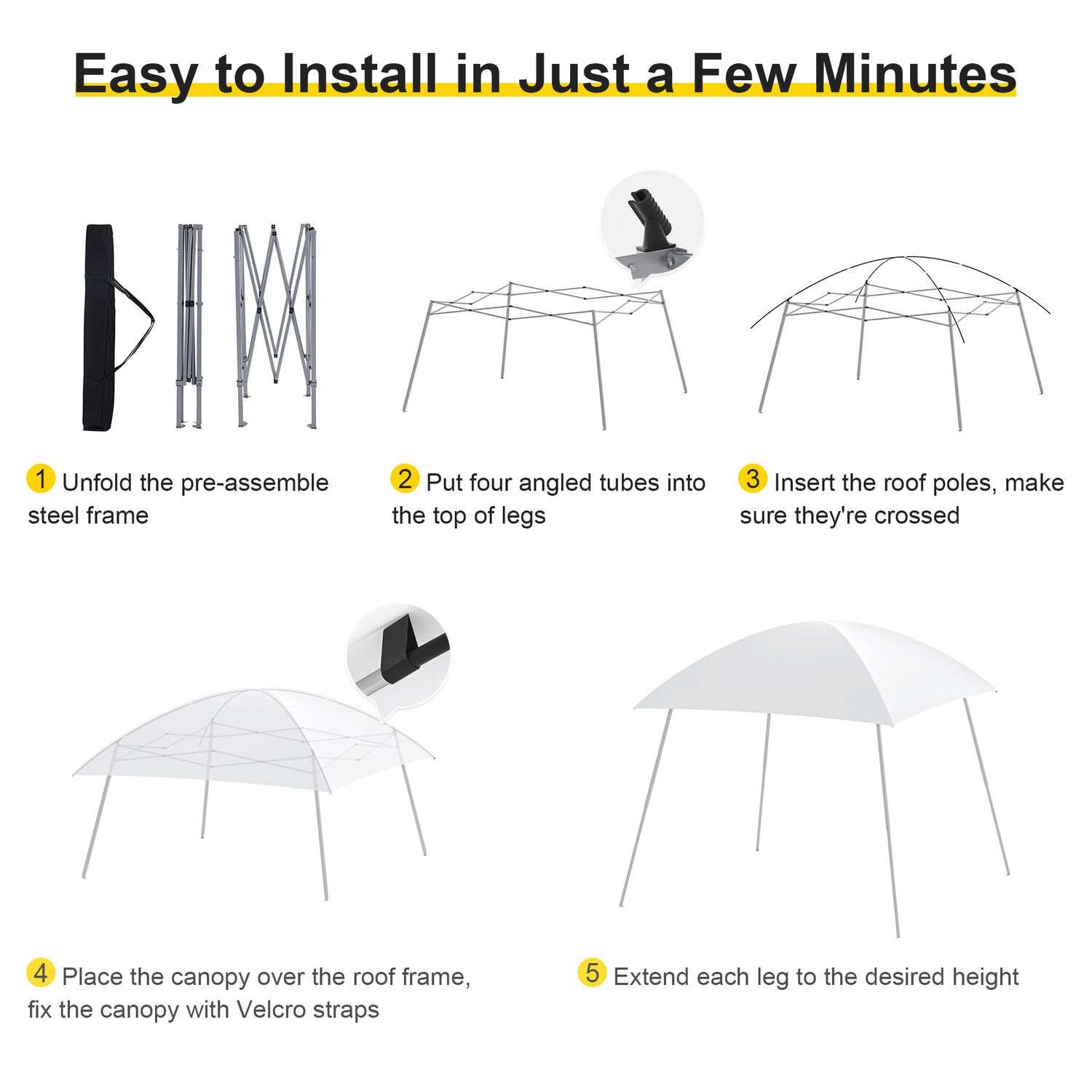 Easy to Install in Just a Few Minutes

1 Unfold the pre-assemble steel frame

2 Put four angled tubes into the top of legs

3 Insert the roof poles, make sure they're crossed

4 Place the canopy over the roof frame, fix the canopy with Velcro straps

5 Extend each leg to the desired height