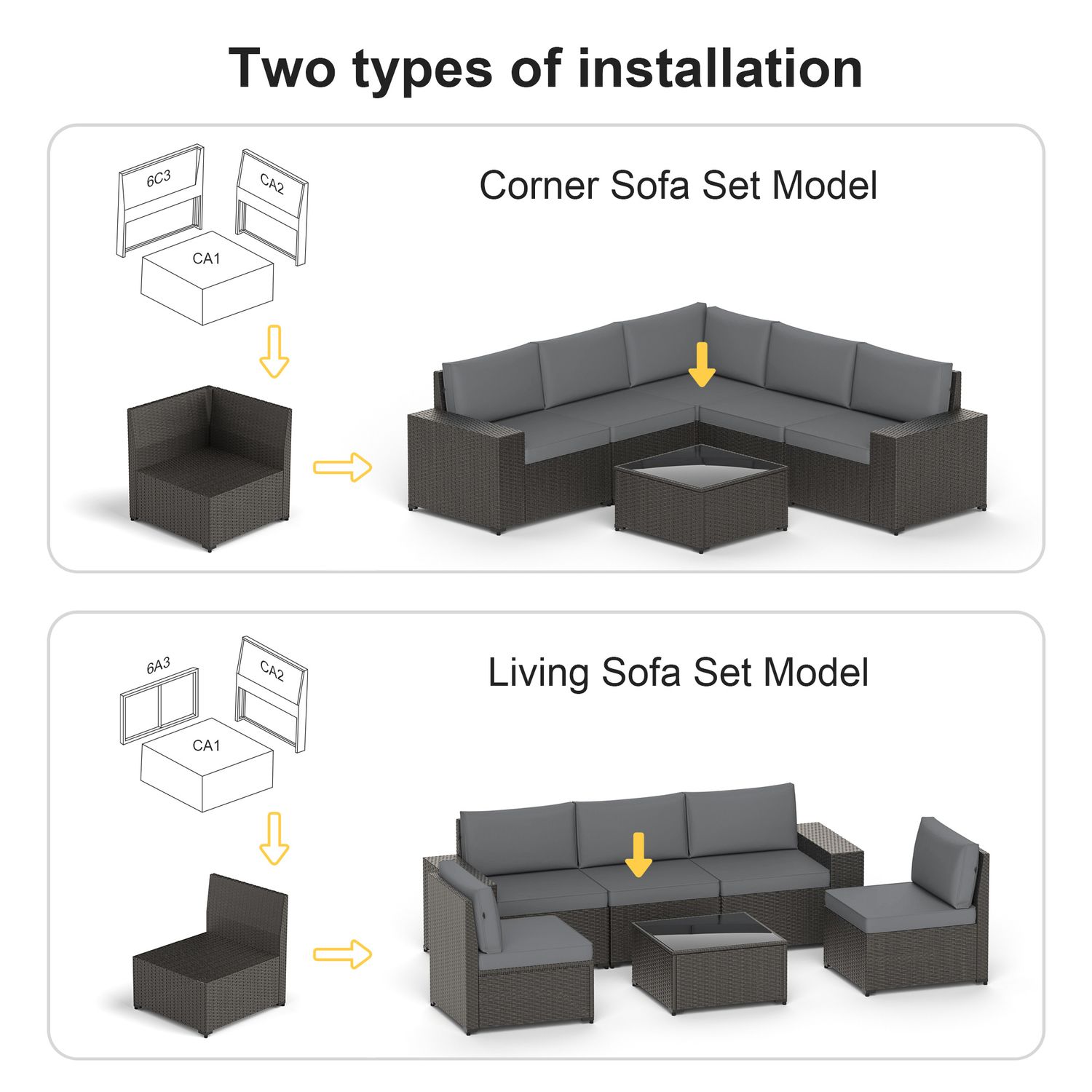 Two types of installation

6C3

CA2

CA1

Corner Sofa Set Model

6A3

CA2

CA1

Living Sofa Set Model