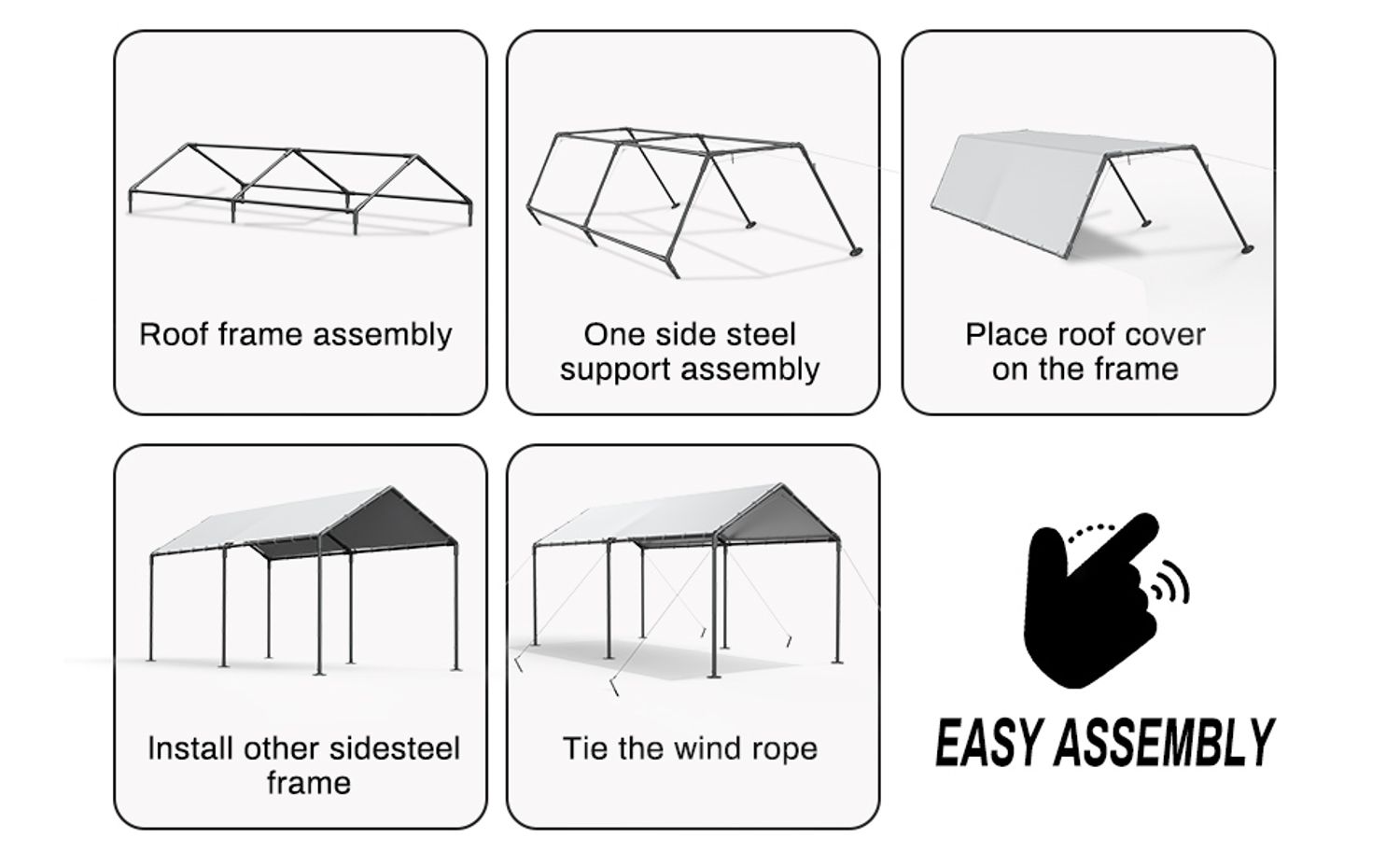 Roof frame assembly

One side steel support assembly

Place roof cover on the frame

Install other sidesteel frame

Tie the wind rope

EASY ASSEMBLY