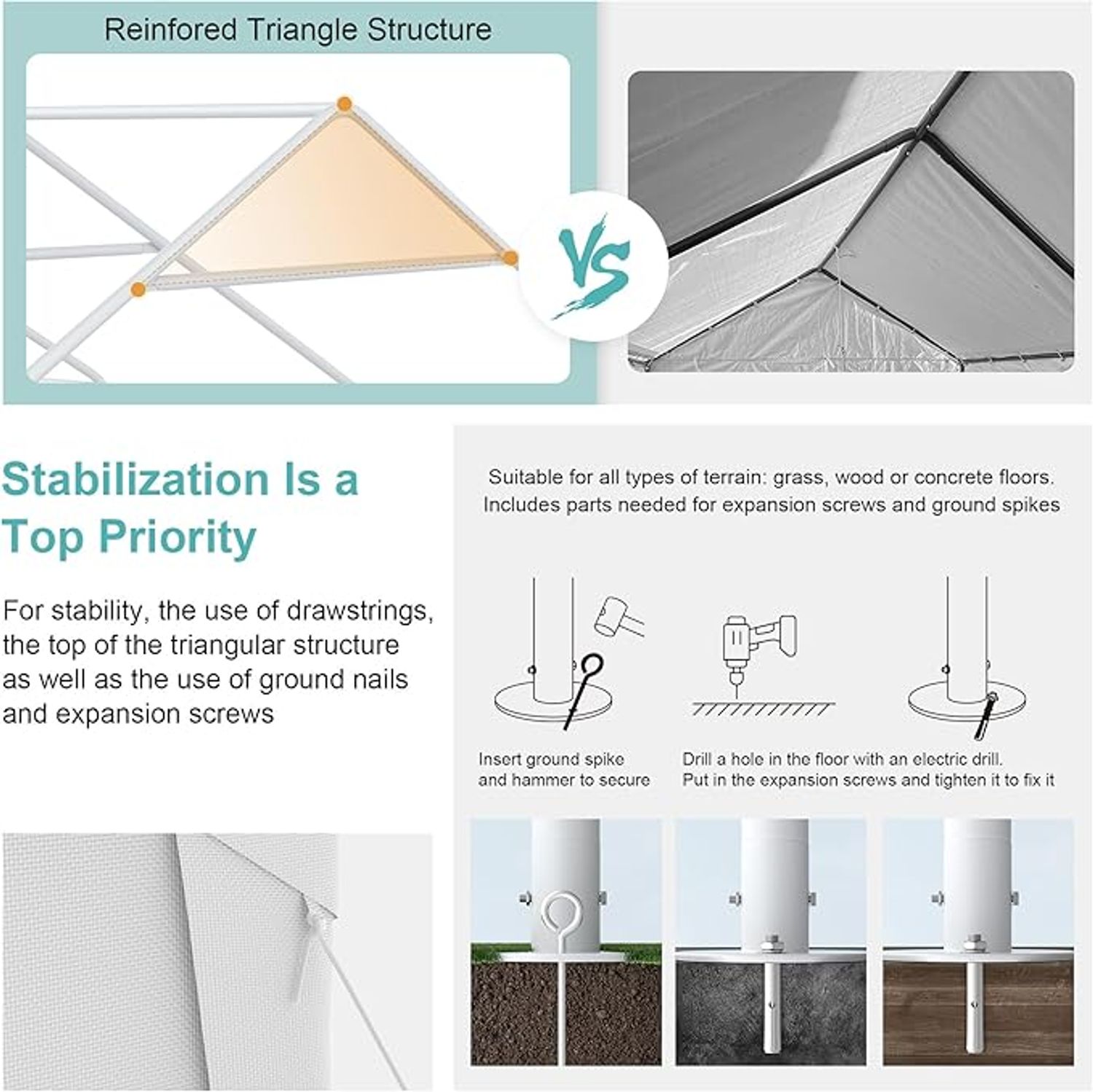 Reinfored Triangle Structure

VS

Stabilization Is a Top Priority

For stability, the use of drawstrings, the top of the triangular structure as well as the use of ground nails and expansion screws

Suitable for all types of terrain: grass, wood or concrete floors. Includes parts needed for expansion screws and ground spikes

Insert ground spike and hammer to secure

Drill a hole in the floor with an electric drill. Put in the expansion screws and tighten it to fix it