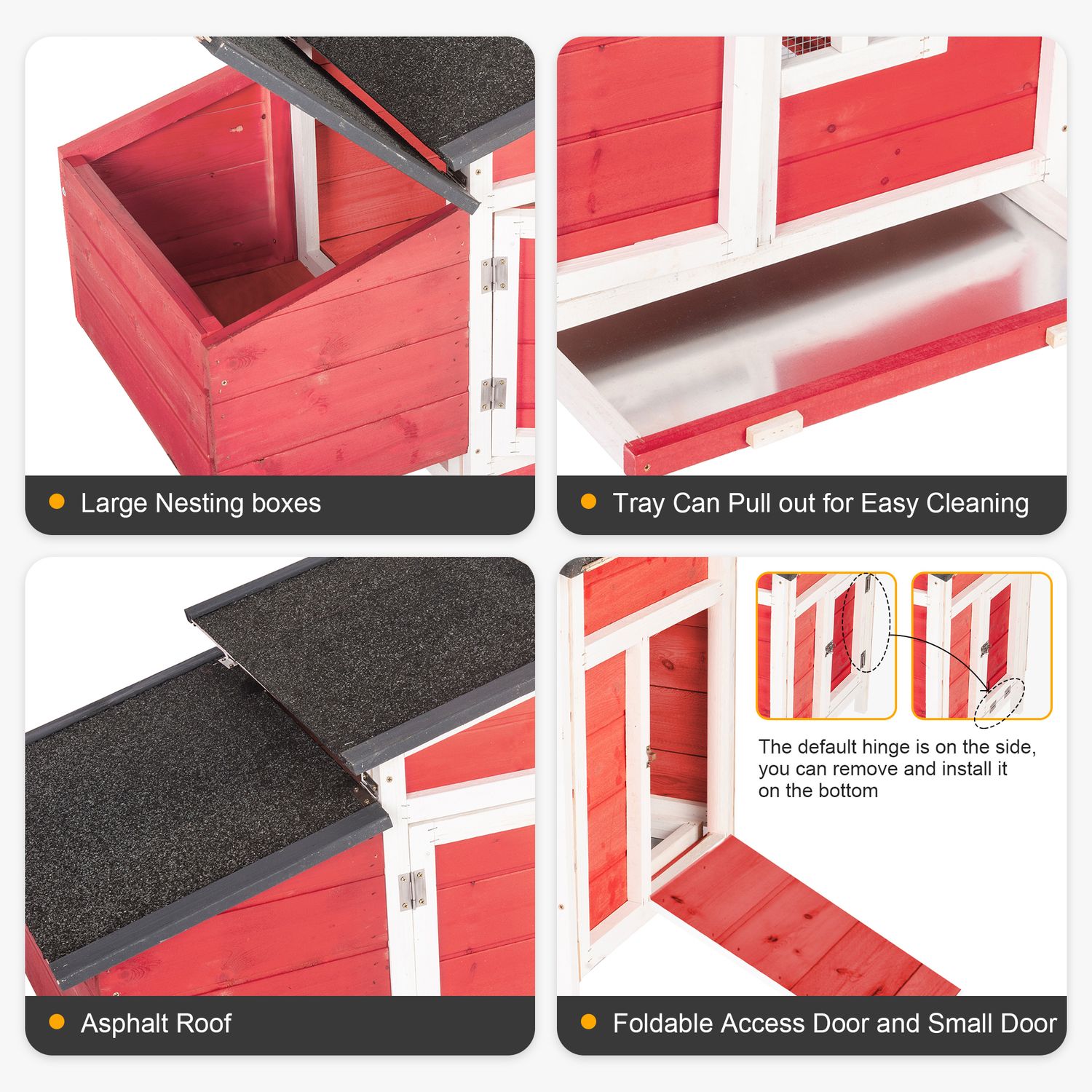 Large Nesting boxes

Tray Can Pull out for Easy Cleaning

Asphalt Roof

The default hinge is on the side, you can remove and install it on the bottom

Foldable Access Door and Small Door