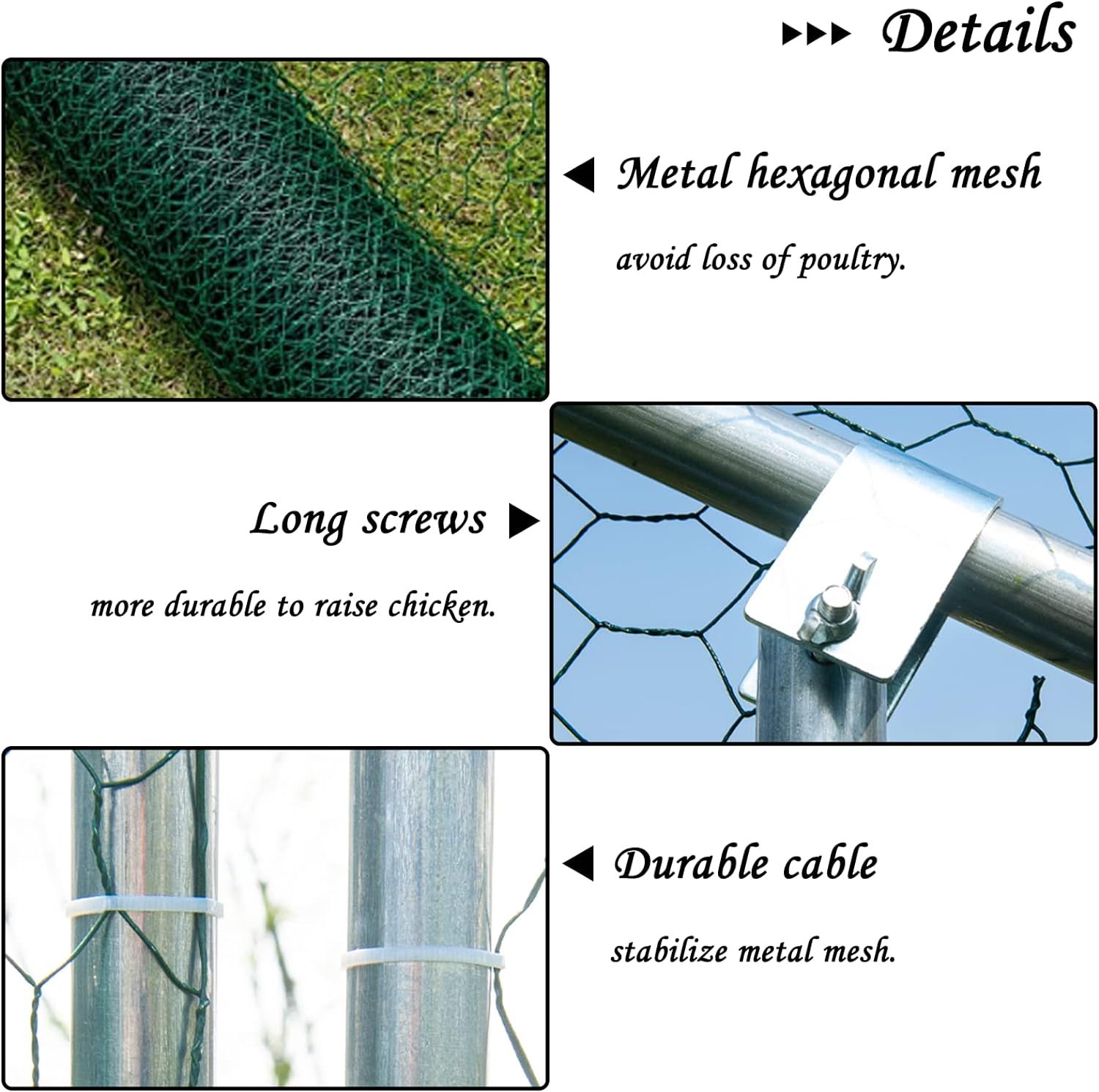 Details

Metal hexagonal mesh

avoid loss of poultry.

Long screws

more durable to raise chicken.

Durable cable

stabilize metal mesh.