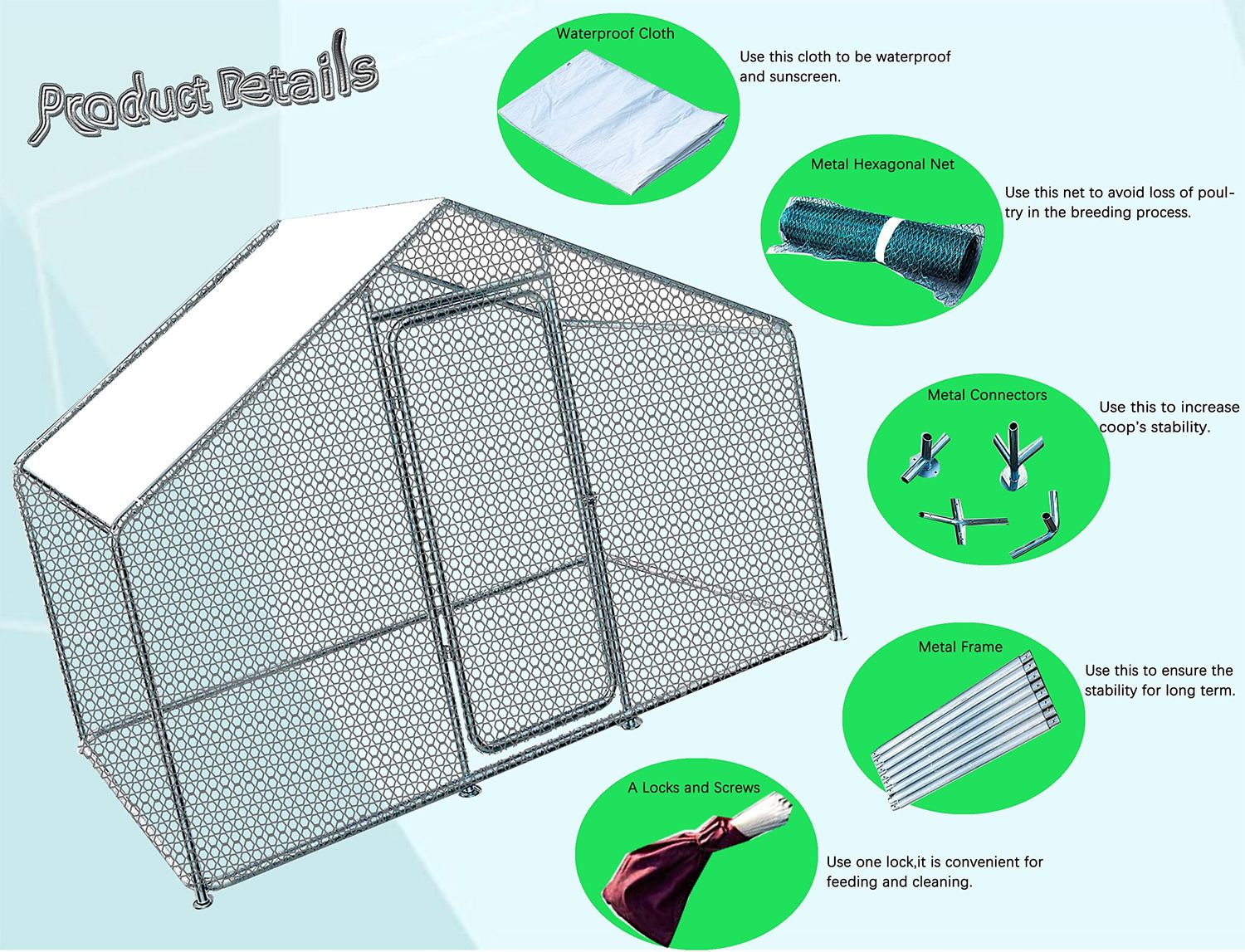 Product Details

Waterproof Cloth

Use this cloth to be waterproof and sunscreen.

Metal Hexagonal Net

Use this net to avoid loss of poultry in the breeding process.

Metal Connectors

Use this to increase coop's stability.

Metal Frame

Use this to ensure the stability for long term.

A Locks and Screws

Use one lock,it is convenient for feeding and cleaning.