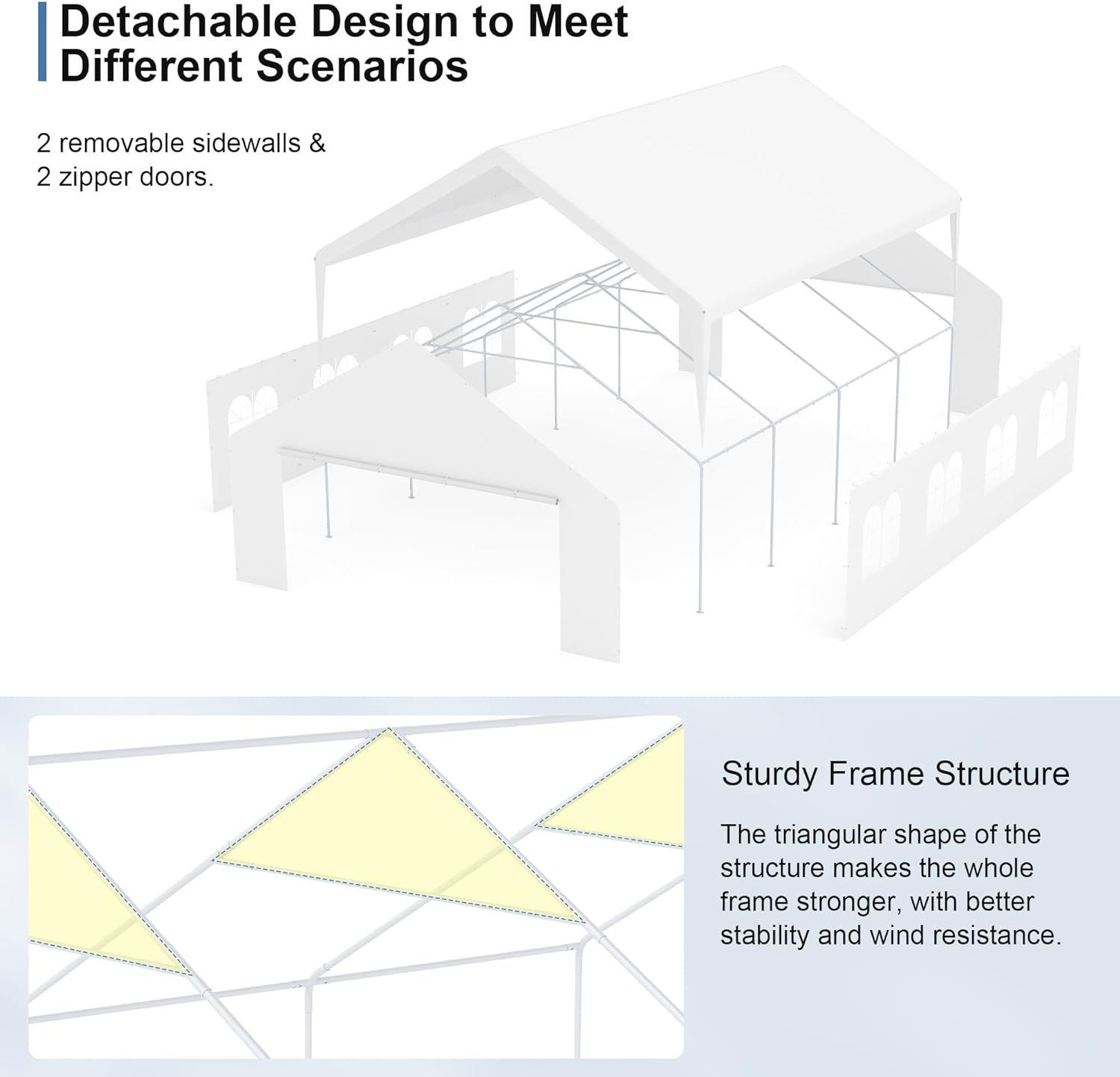 Detachable Design to Meet Different Scenarios

2 removable sidewalls & 2 zipper doors.

Sturdy Frame Structure

The triangular shape of the structure makes the whole frame stronger, with better stability and wind resistance.