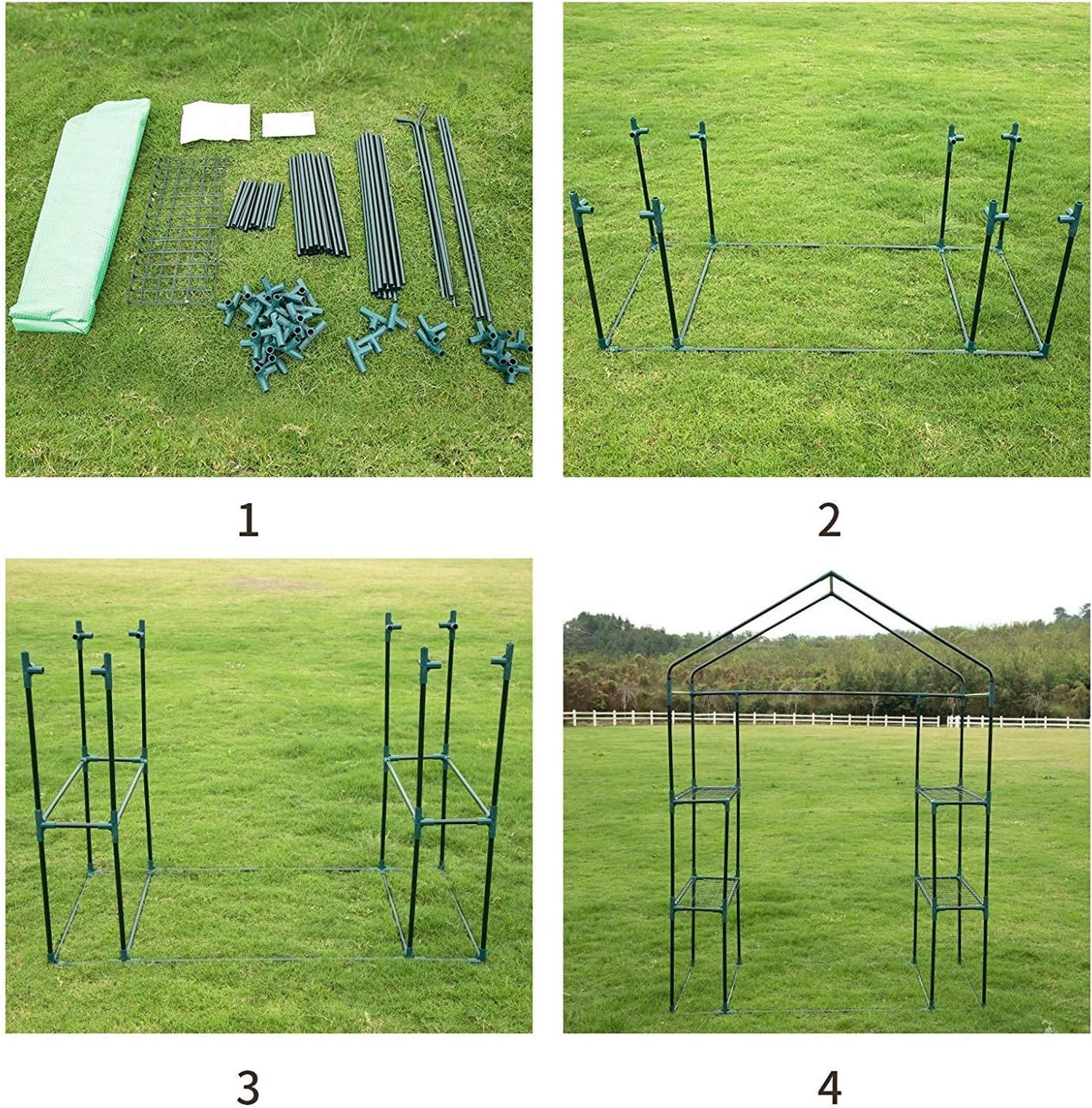 1

2

3

4