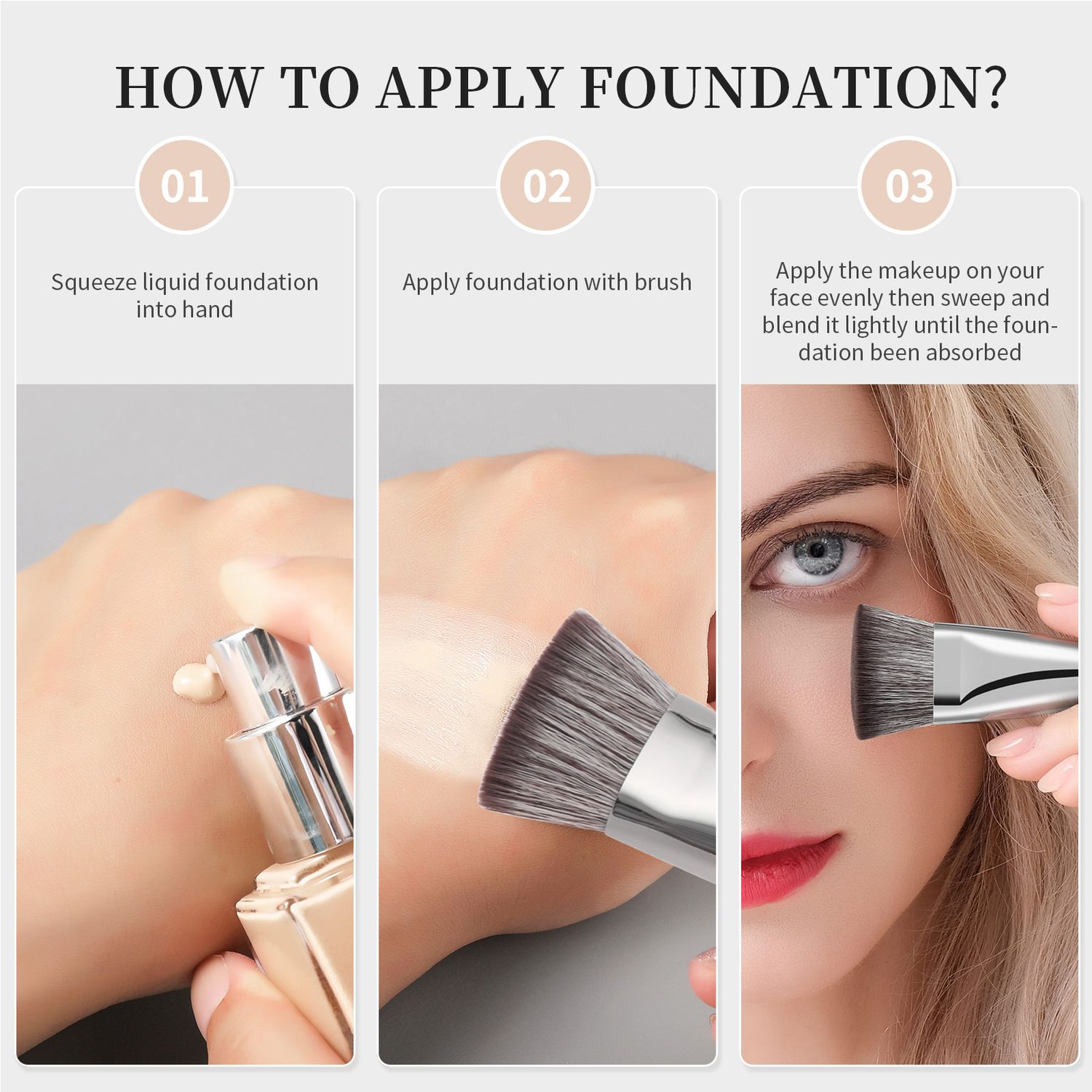 HOW TO APPLY FOUNDATION?

01

Squeeze liquid foundation into hand

02

Apply foundation with brush

03

Apply the makeup on your face evenly then sweep and blend it lightly until the foundation been absorbed