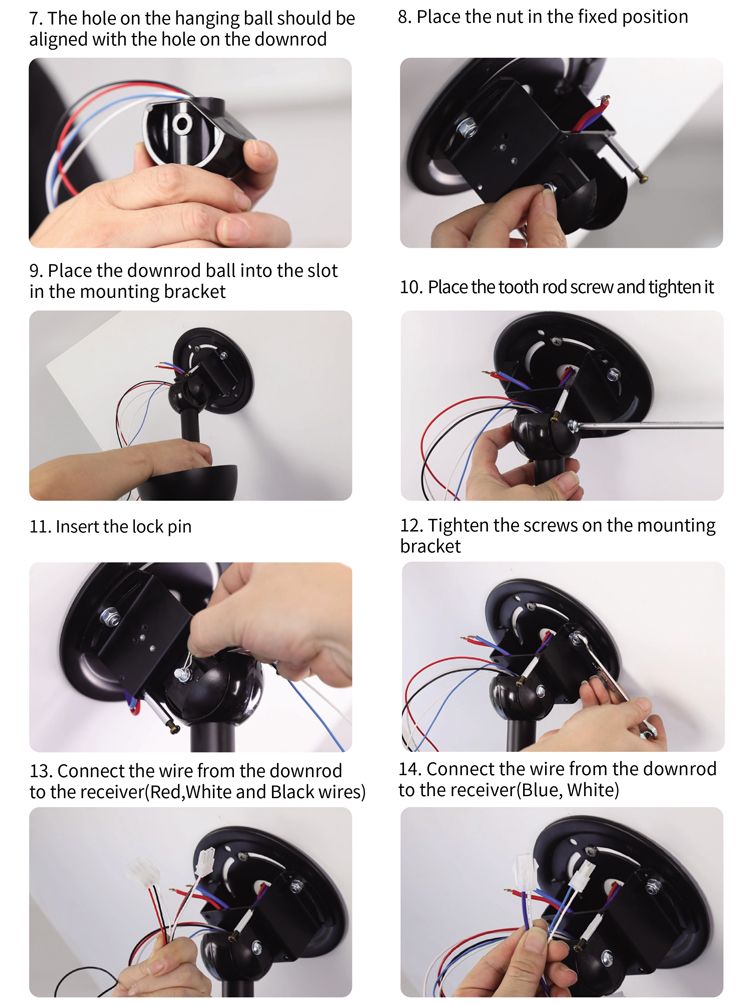 7. The hole on the hanging ball should be aligned with the hole on the downrod

8. Place the nut in the fixed position

9. Place the downrod ball into the slot in the mounting bracket

10. Place the tooth rod screw and tighten it

11. Insert the lock pin

12. Tighten the screws on the mounting bracket

13. Connect the wire from the downrod to the receiver(Red,White and Black wires)

14. Connect the wire from the downrod to the receiver(Blue, White)