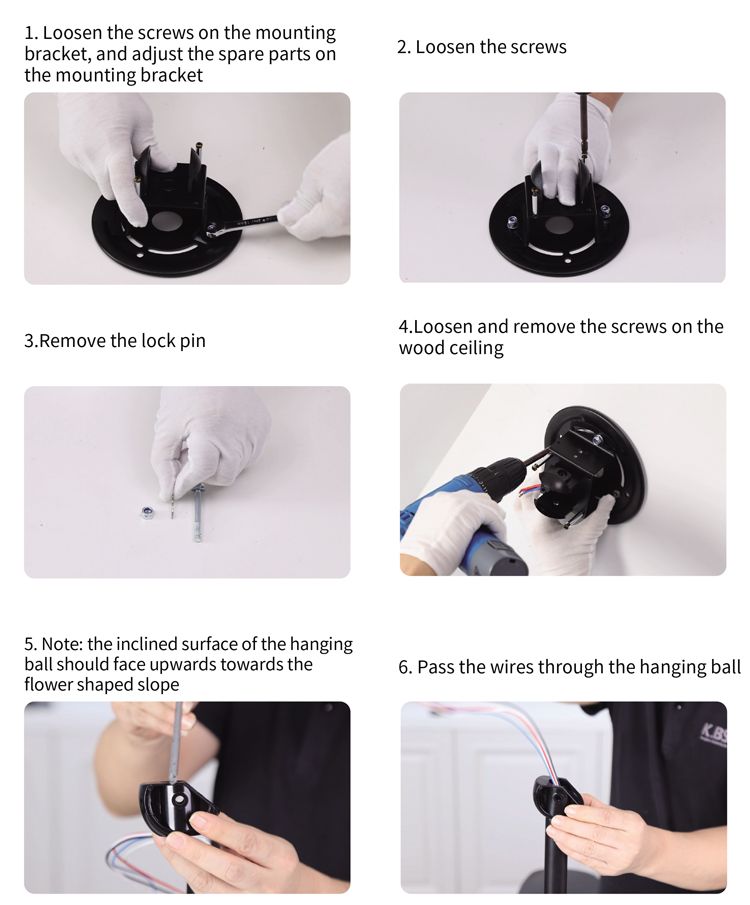 1. Loosen the screws on the mounting bracket, and adjust the spare parts on the mounting bracket

2. Loosen the screws

3.Remove the lock pin

4.Loosen and remove the screws on the wood ceiling

5. Note: the inclined surface of the hanging ball should face upwards towards the flower shaped slope

6. Pass the wires through the hanging ball

KBS