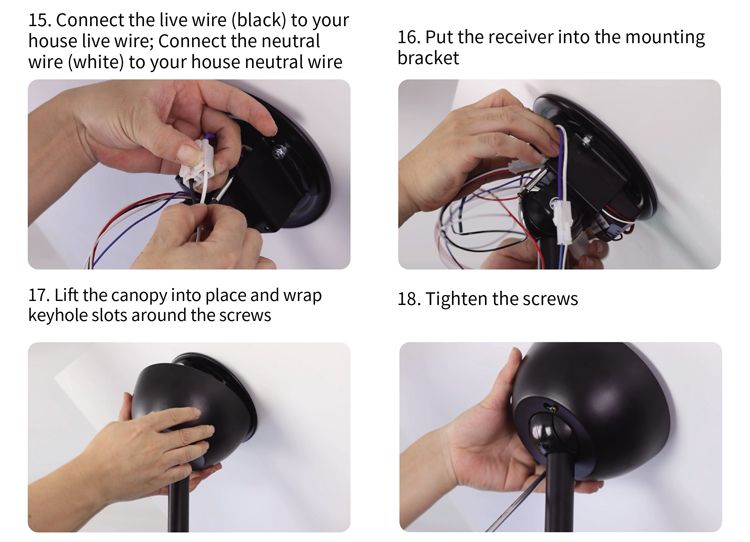 15. Connect the live wire (black) to your house live wire; Connect the neutral wire (white) to your house neutral wire

16. Put the receiver into the mounting bracket

17. Lift the canopy into place and wrap keyhole slots around the screws

18. Tighten the screws