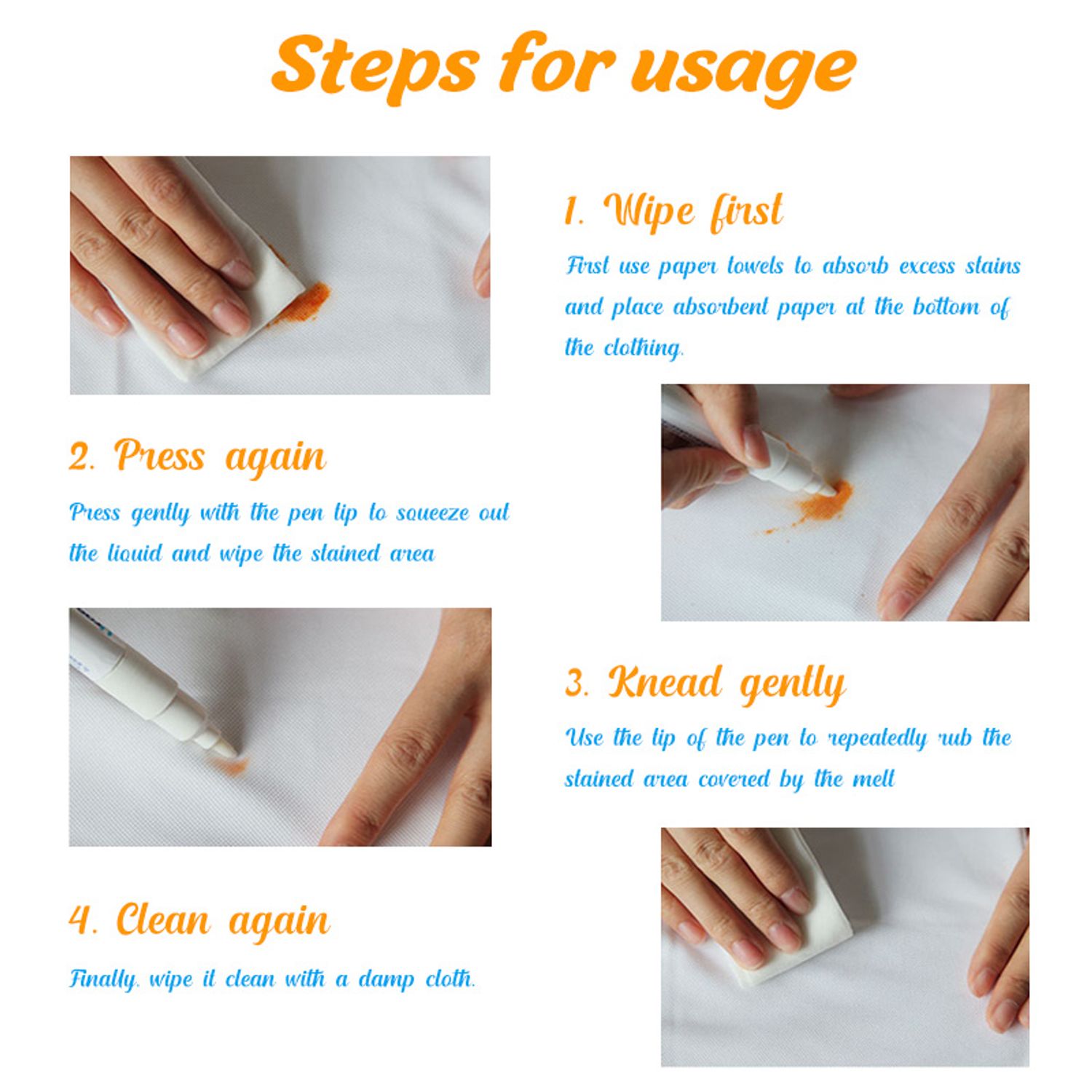 Steps for usage

1. Wipe first

First use paper towels to absorb excess stains and place absorbent paper at the bottom of the clothing.

2. Press again

Press gently with the pen tip to squeeze out the liquid and wipe the stained area

3. Knead gently

Use the tip of the pen to repeatedly rub the stained area covered by the melt

4. Clean again

Finally, wipe it clean with a damp cloth.