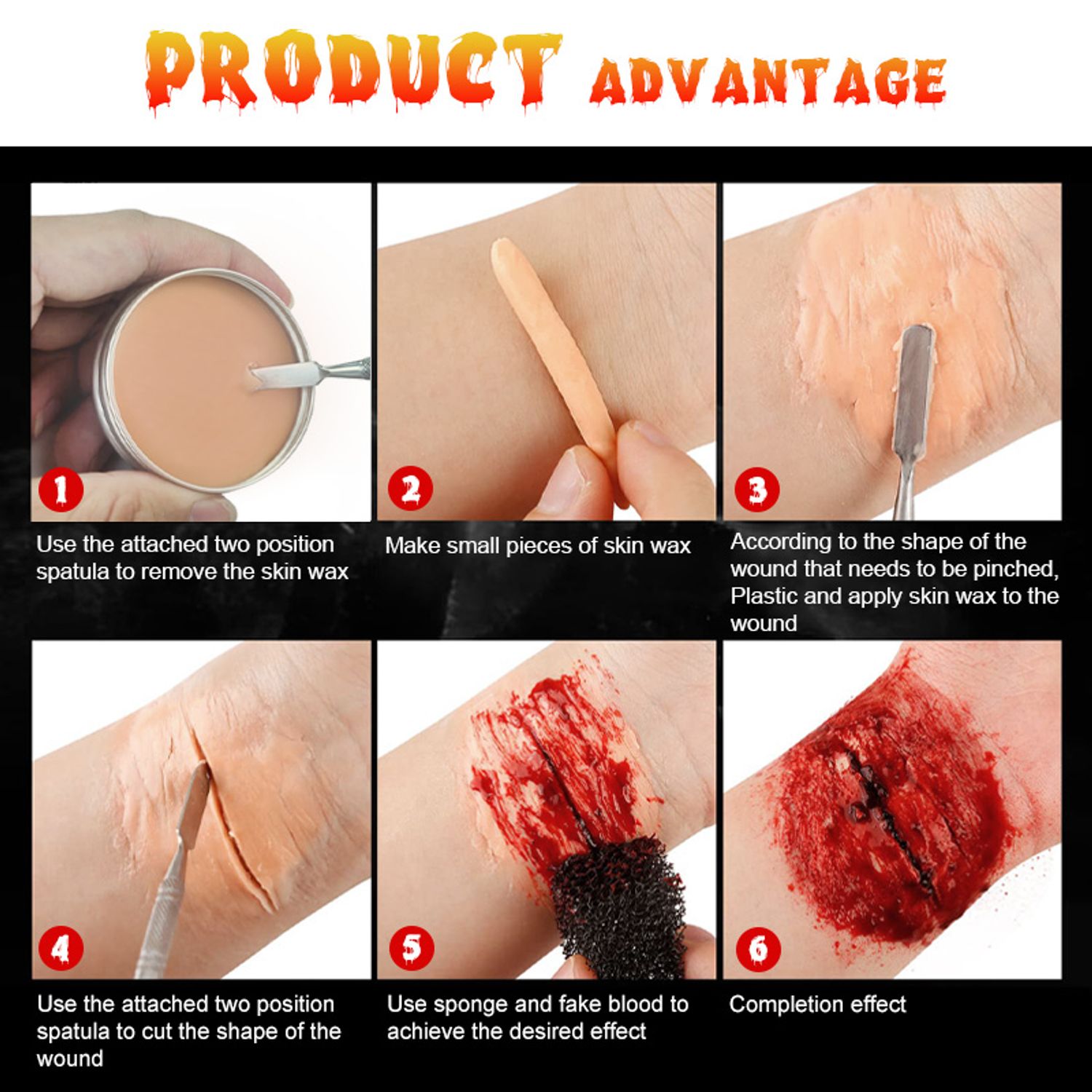 PRODUCT ADVANTAGE

1

Use the attached two position spatula to remove the skin wax

2

Make small pieces of skin wax

3

According to the shape of the wound that needs to be pinched, Plastic and apply skin wax to the wound

4

Use the attached two position spatula to cut the shape of the wound

5

Use sponge and fake blood to achieve the desired effect

6

Completion effect