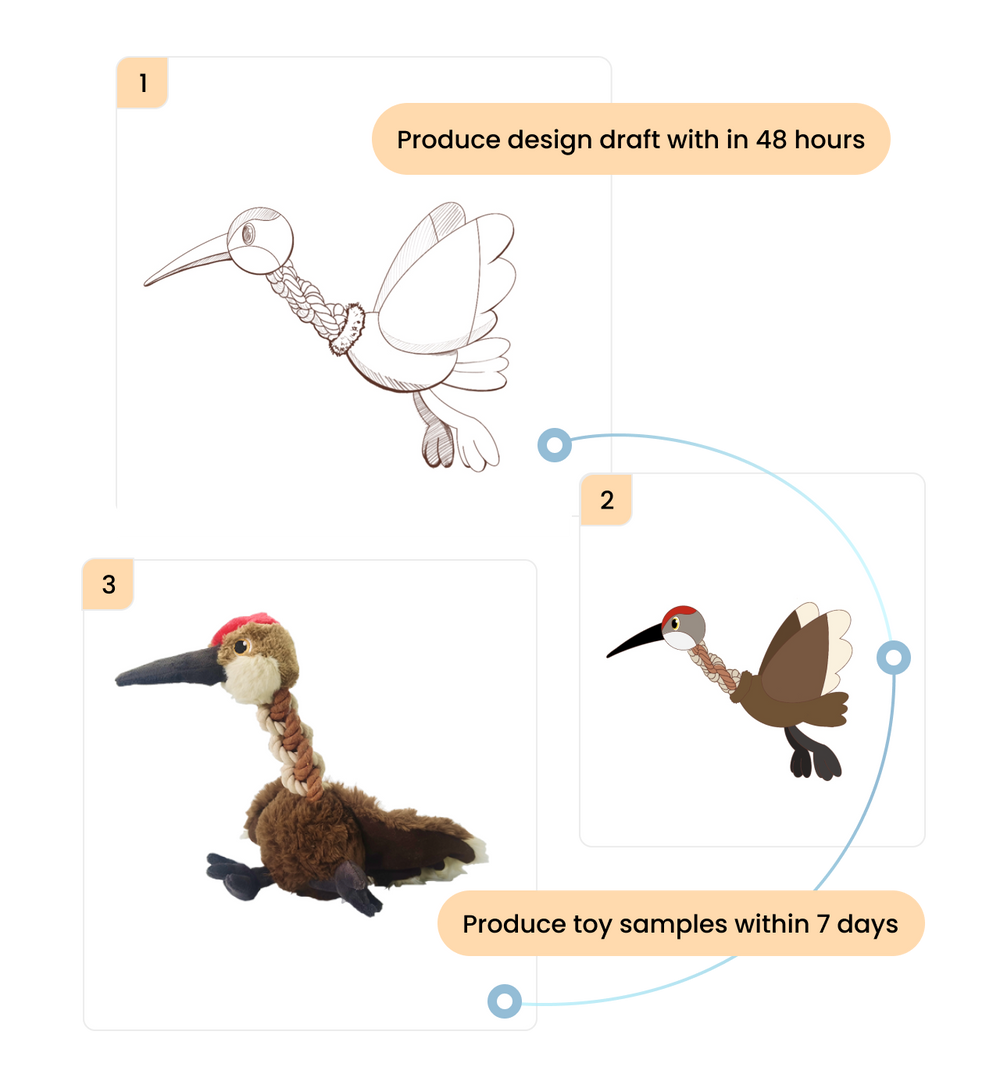 1

Produce design draft with in 48 hours

2

3

Produce toy samples within 7 days