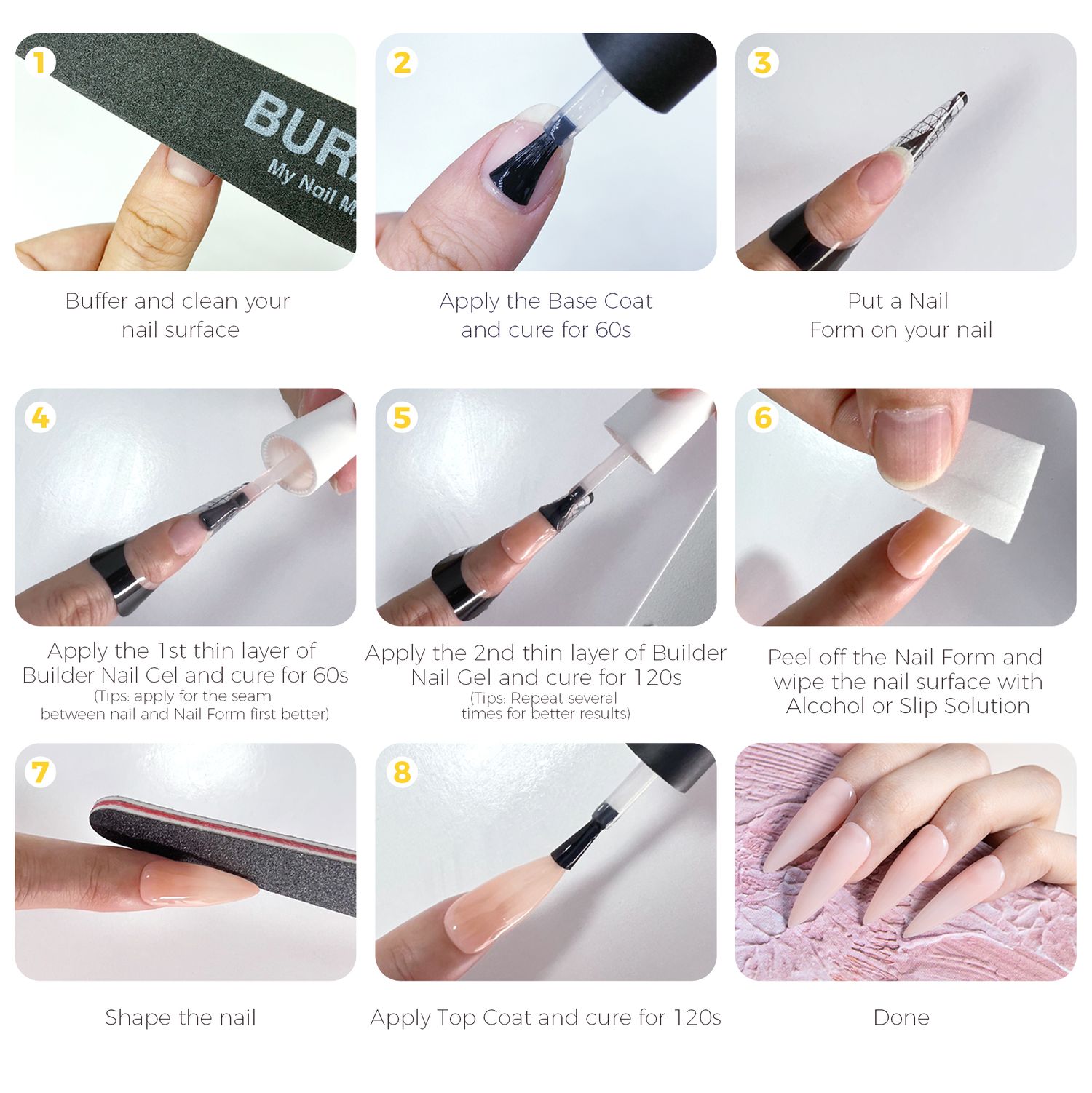 1

BUR

My Nail M

Buffer and clean your nail surface

2

Apply the Base Coat and cure for 60s

3

Put a Nail Form on your nail

4

Apply the 1st thin layer of Builder Nail Gel and cure for 60s
(Tips: apply for the seam between nail and Nail Form first better)

5

Apply the 2nd thin layer of Builder Nail Gel and cure for 120s
(Tips: Repeat several times for better results)

6

Peel off the Nail Form and wipe the nail surface with Alcohol or Slip Solution

7

Shape the nail

8

Apply Top Coat and cure for 120s

Done