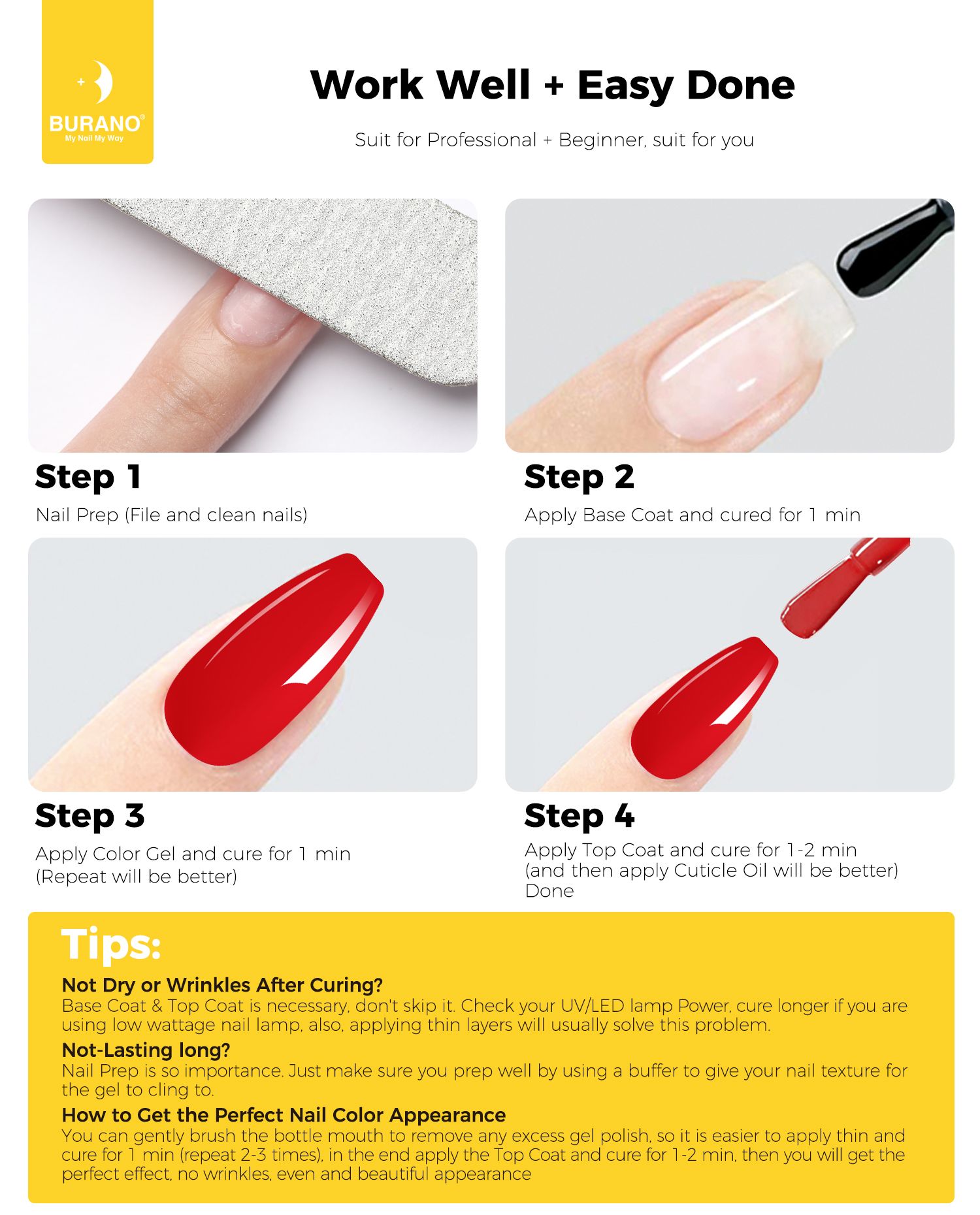 BURANO®
My Nail My Way

Work Well + Easy Done

Suit for Professional + Beginner, suit for you

Step 1
Nail Prep (File and clean nails)

Step 2
Apply Base Coat and cured for 1 min

Step 3
Apply Color Gel and cure for 1 min
(Repeat will be better)

Step 4
Apply Top Coat and cure for 1-2 min
(and then apply Cuticle Oil will be better)
Done

Tips:
Not Dry or Wrinkles After Curing?
Base Coat & Top Coat is necessary, don't skip it. Check your UV/LED lamp Power, cure longer if you are using low wattage nail lamp, also, applying thin layers will usually solve this problem.
Not-Lasting long?
Nail Prep is so importance. Just make sure you prep well by using a buffer to give your nail texture for the gel to cling to.
How to Get the Perfect Nail Color Appearance
You can gently brush the bottle mouth to remove any excess gel polish, so it is easier to apply thin and cure for 1 min (repeat 2-3 times), in the end apply the Top Coat and cure for 1-2 min, then you will get the perfect effect, no wrinkles, even and beautiful appearance