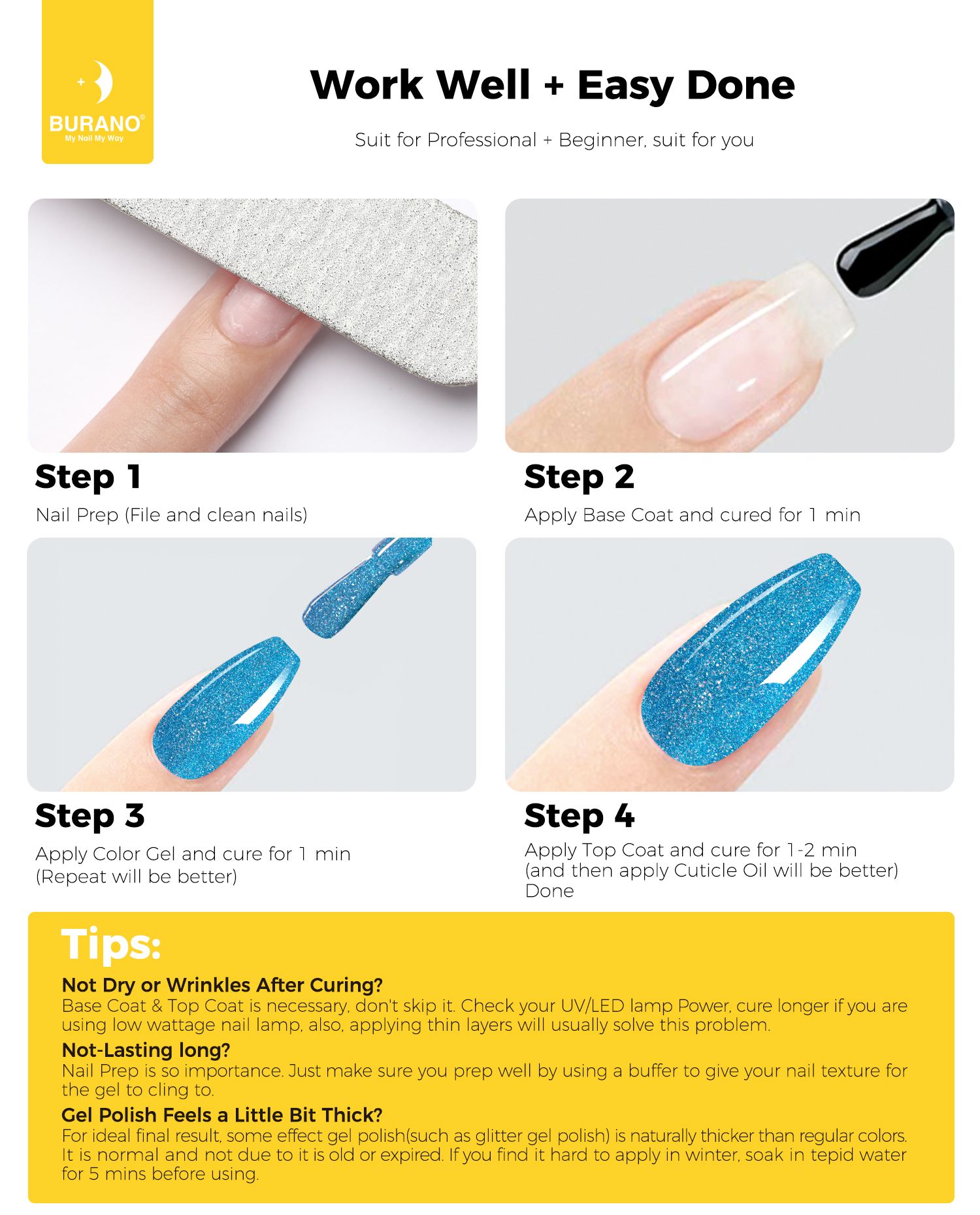 BURANO®
My Nail My Way

Work Well + Easy Done

Suit for Professional + Beginner, suit for you

Step 1
Nail Prep (File and clean nails)

Step 2
Apply Base Coat and cured for 1 min

Step 3
Apply Color Gel and cure for 1 min
(Repeat will be better)

Step 4
Apply Top Coat and cure for 1-2 min
(and then apply Cuticle Oil will be better)
Done

Tips:

Not Dry or Wrinkles After Curing?
Base Coat & Top Coat is necessary, don't skip it. Check your UV/LED lamp Power, cure longer if you are using low wattage nail lamp, also, applying thin layers will usually solve this problem.

Not-Lasting long?
Nail Prep is so importance. Just make sure you prep well by using a buffer to give your nail texture for the gel to cling to.

Gel Polish Feels a Little Bit Thick?
For ideal final result, some effect gel polish(such as glitter gel polish) is naturally thicker than regular colors. It is normal and not due to it is old or expired. If you find it hard to apply in winter, soak in tepid water for 5 mins before using.