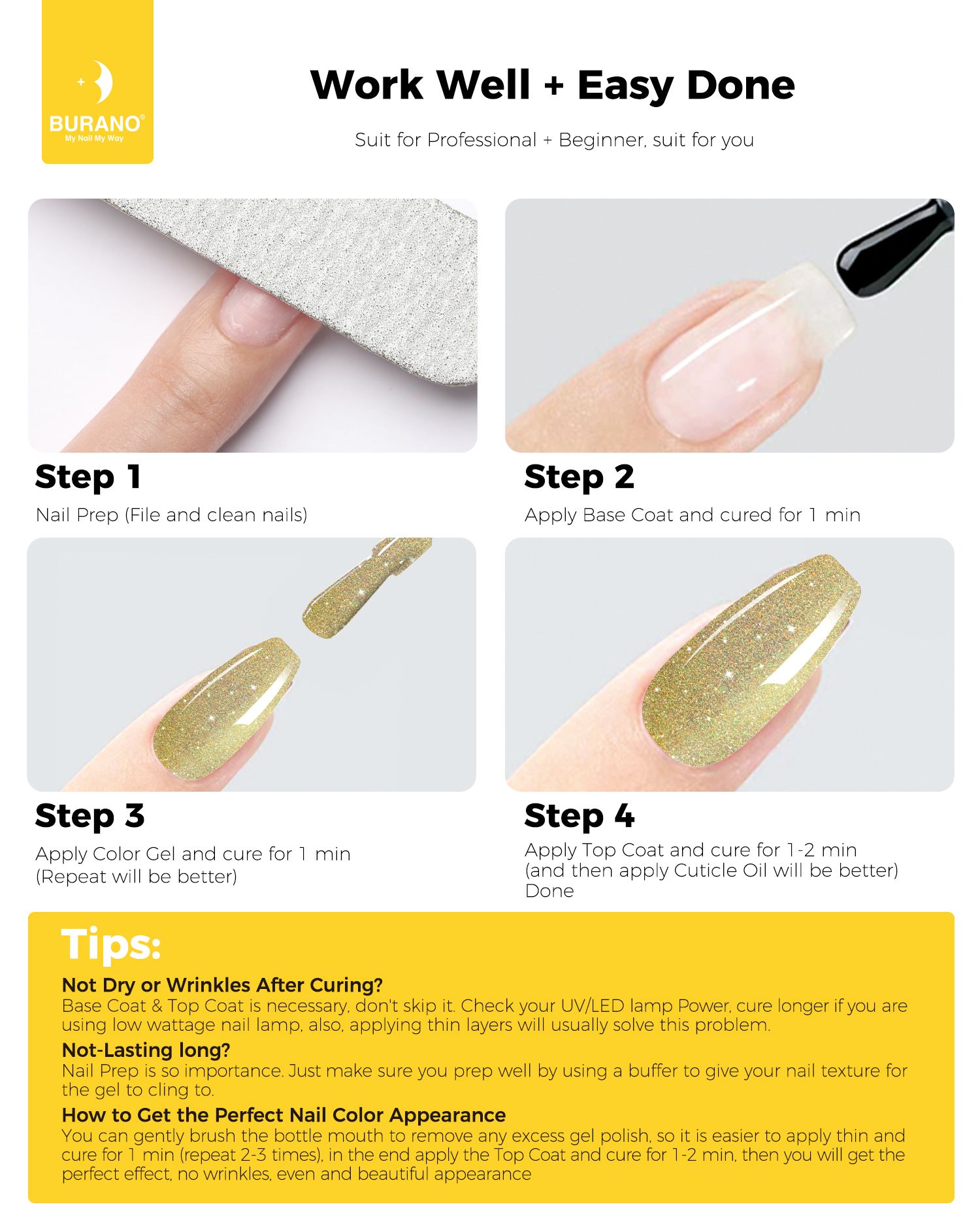 BURANO®
My Nail My Way

Work Well + Easy Done

Suit for Professional + Beginner, suit for you

Step 1
Nail Prep (File and clean nails)

Step 2
Apply Base Coat and cured for 1 min

Step 3
Apply Color Gel and cure for 1 min
(Repeat will be better)

Step 4
Apply Top Coat and cure for 1-2 min
(and then apply Cuticle Oil will be better)
Done

Tips:
Not Dry or Wrinkles After Curing?
Base Coat & Top Coat is necessary, don't skip it. Check your UV/LED lamp Power, cure longer if you are using low wattage nail lamp, also, applying thin layers will usually solve this problem.

Not-Lasting long?
Nail Prep is so importance. Just make sure you prep well by using a buffer to give your nail texture for the gel to cling to.

How to Get the Perfect Nail Color Appearance
You can gently brush the bottle mouth to remove any excess gel polish, so it is easier to apply thin and cure for 1 min (repeat 2-3 times), in the end apply the Top Coat and cure for 1-2 min, then you will get the perfect effect, no wrinkles, even and beautiful appearance