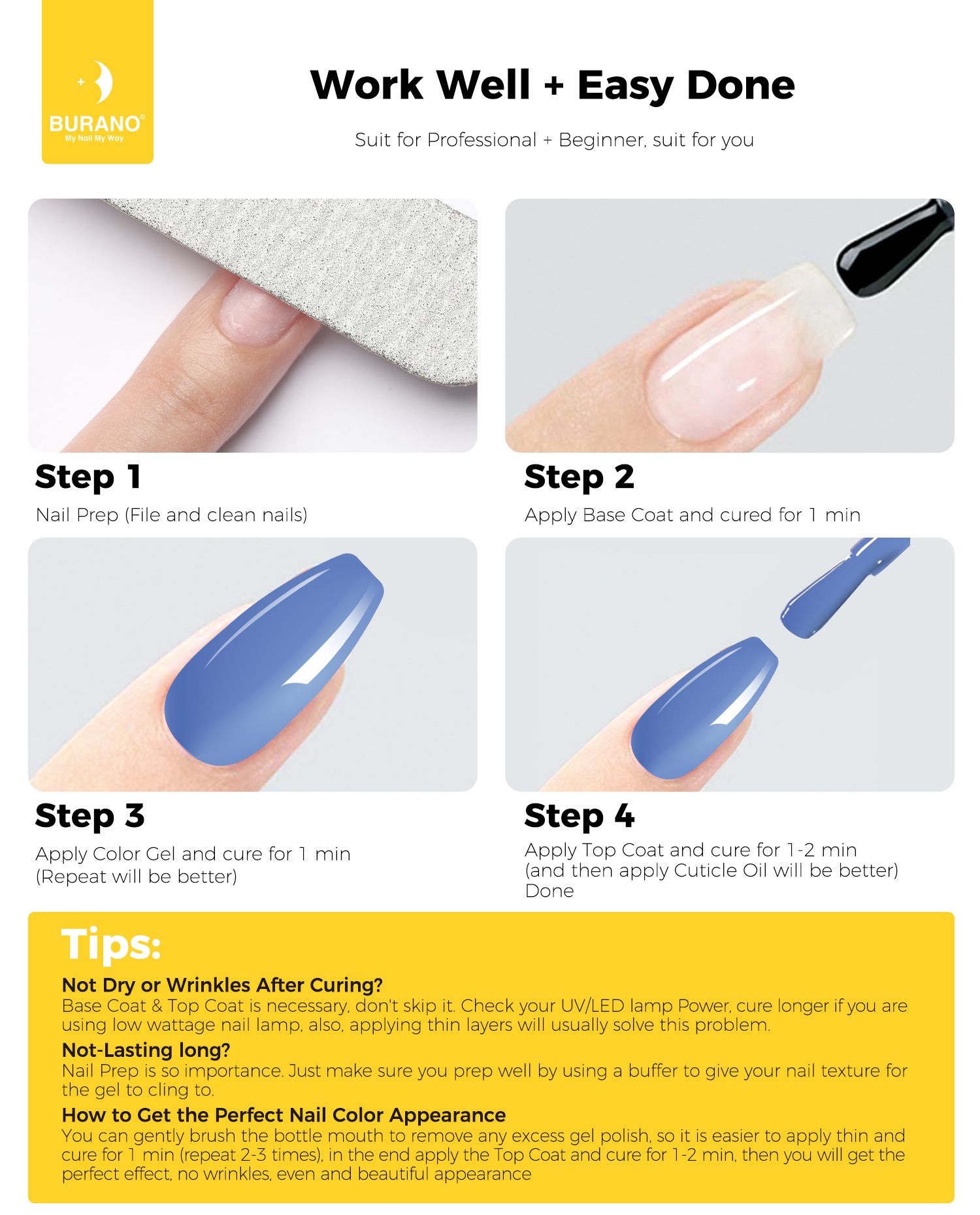 BURANO®
My Nail My Way

Work Well + Easy Done

Suit for Professional + Beginner, suit for you

Step 1
Nail Prep (File and clean nails)

Step 2
Apply Base Coat and cured for 1 min

Step 3
Apply Color Gel and cure for 1 min
(Repeat will be better)

Step 4
Apply Top Coat and cure for 1-2 min
(and then apply Cuticle Oil will be better)
Done

Tips:

Not Dry or Wrinkles After Curing?
Base Coat & Top Coat is necessary, don't skip it. Check your UV/LED lamp Power, cure longer if you are using low wattage nail lamp, also, applying thin layers will usually solve this problem.

Not-Lasting long?
Nail Prep is so importance. Just make sure you prep well by using a buffer to give your nail texture for the gel to cling to.

How to Get the Perfect Nail Color Appearance
You can gently brush the bottle mouth to remove any excess gel polish, so it is easier to apply thin and cure for 1 min (repeat 2-3 times), in the end apply the Top Coat and cure for 1-2 min, then you will get the perfect effect, no wrinkles, even and beautiful appearance