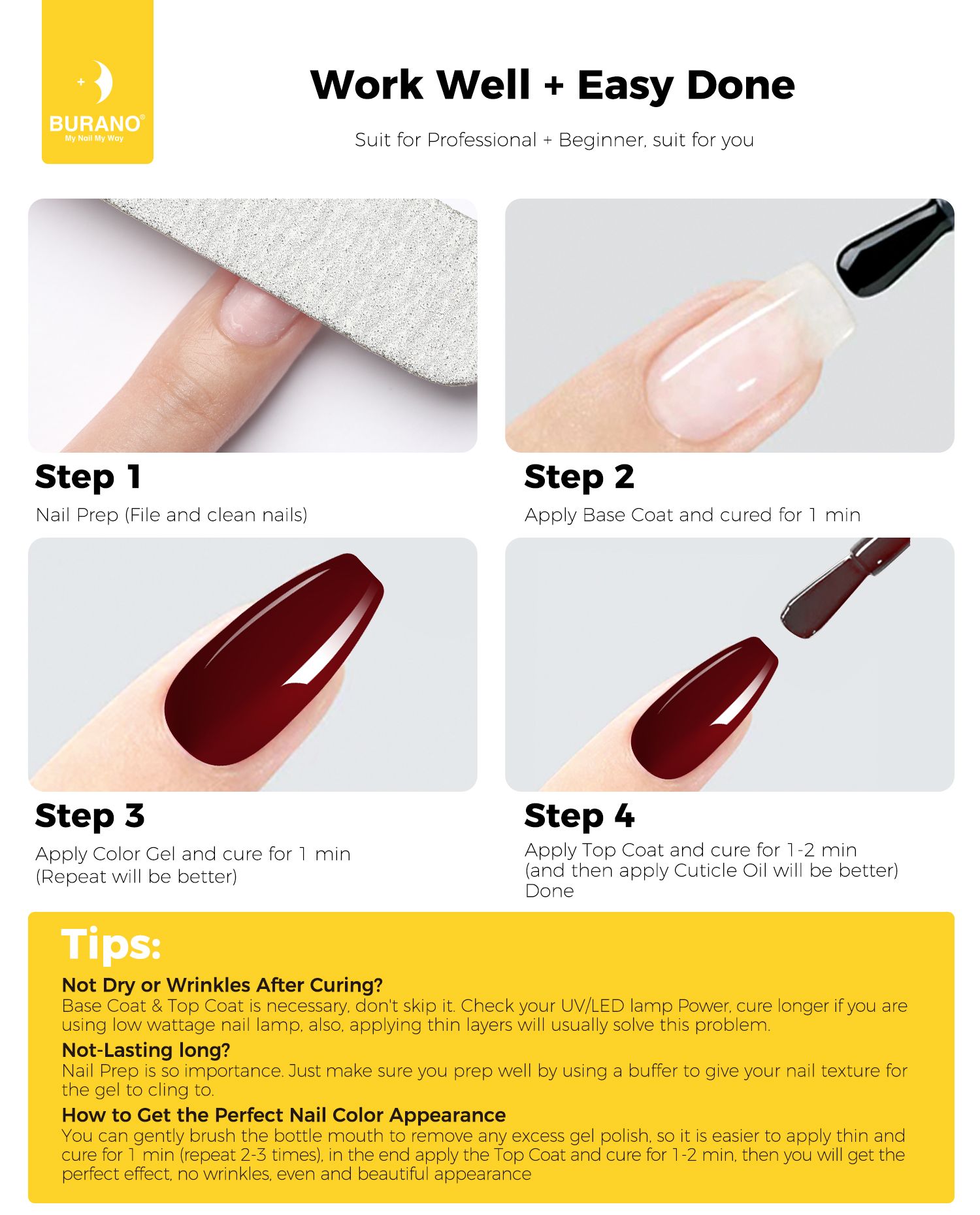 BURANO®
My Nail My Way

Work Well + Easy Done

Suit for Professional + Beginner, suit for you

Step 1
Nail Prep (File and clean nails)

Step 2
Apply Base Coat and cured for 1 min

Step 3
Apply Color Gel and cure for 1 min
(Repeat will be better)

Step 4
Apply Top Coat and cure for 1-2 min
(and then apply Cuticle Oil will be better)
Done

Tips:

Not Dry or Wrinkles After Curing?
Base Coat & Top Coat is necessary, don't skip it. Check your UV/LED lamp Power, cure longer if you are using low wattage nail lamp, also, applying thin layers will usually solve this problem.

Not-Lasting long?
Nail Prep is so importance. Just make sure you prep well by using a buffer to give your nail texture for the gel to cling to.

How to Get the Perfect Nail Color Appearance
You can gently brush the bottle mouth to remove any excess gel polish, so it is easier to apply thin and cure for 1 min (repeat 2-3 times), in the end apply the Top Coat and cure for 1-2 min, then you will get the perfect effect, no wrinkles, even and beautiful appearance