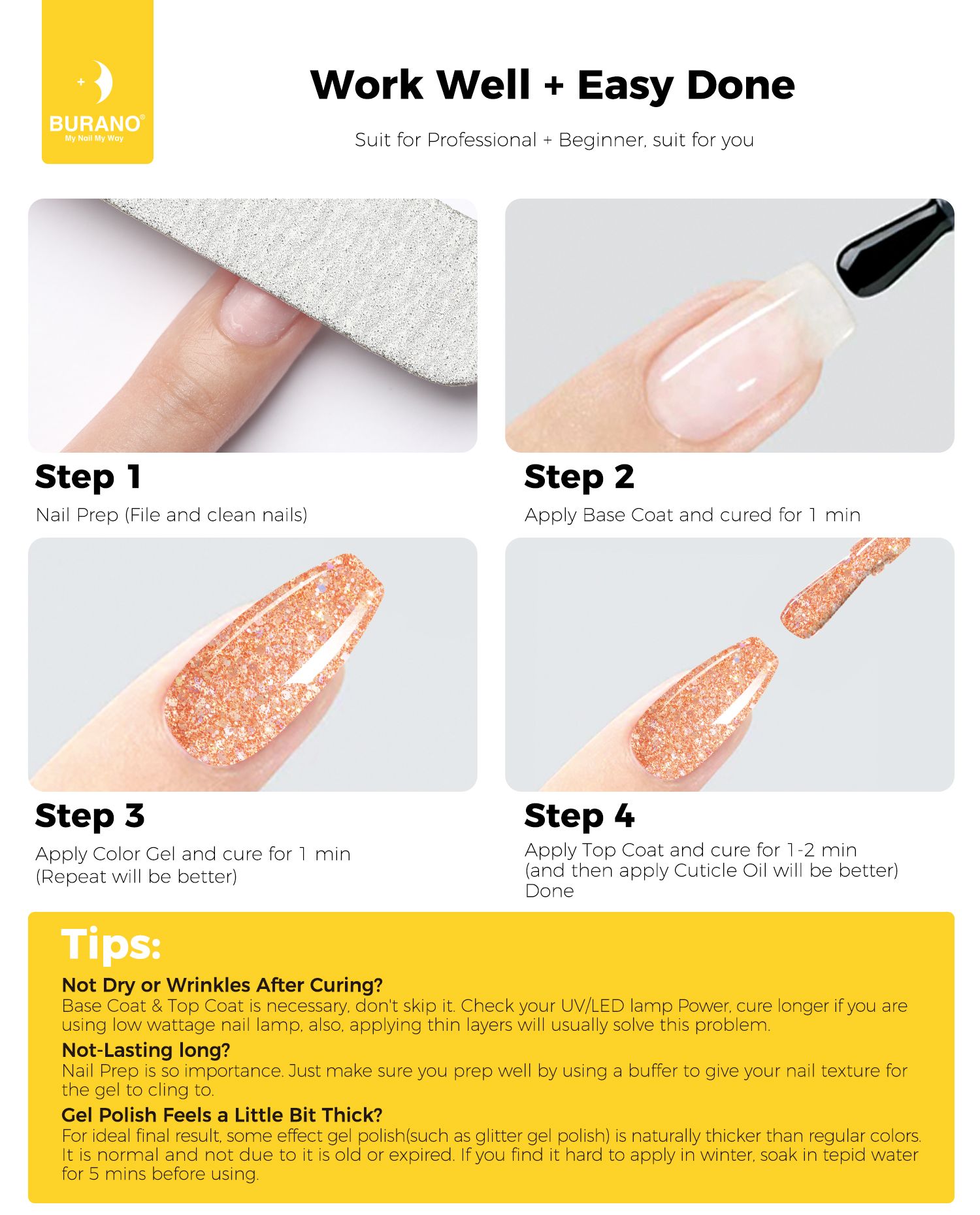 BURANO®
My Nail My Way

Work Well + Easy Done

Suit for Professional + Beginner, suit for you

Step 1
Nail Prep (File and clean nails)

Step 2
Apply Base Coat and cured for 1 min

Step 3
Apply Color Gel and cure for 1 min
(Repeat will be better)

Step 4
Apply Top Coat and cure for 1-2 min
(and then apply Cuticle Oil will be better)
Done

Tips:
Not Dry or Wrinkles After Curing?
Base Coat & Top Coat is necessary, don't skip it. Check your UV/LED lamp Power, cure longer if you are using low wattage nail lamp, also, applying thin layers will usually solve this problem.
Not-Lasting long?
Nail Prep is so importance. Just make sure you prep well by using a buffer to give your nail texture for the gel to cling to.
Gel Polish Feels a Little Bit Thick?
For ideal final result, some effect gel polish(such as glitter gel polish) is naturally thicker than regular colors. It is normal and not due to it is old or expired. If you find it hard to apply in winter, soak in tepid water for 5 mins before using.