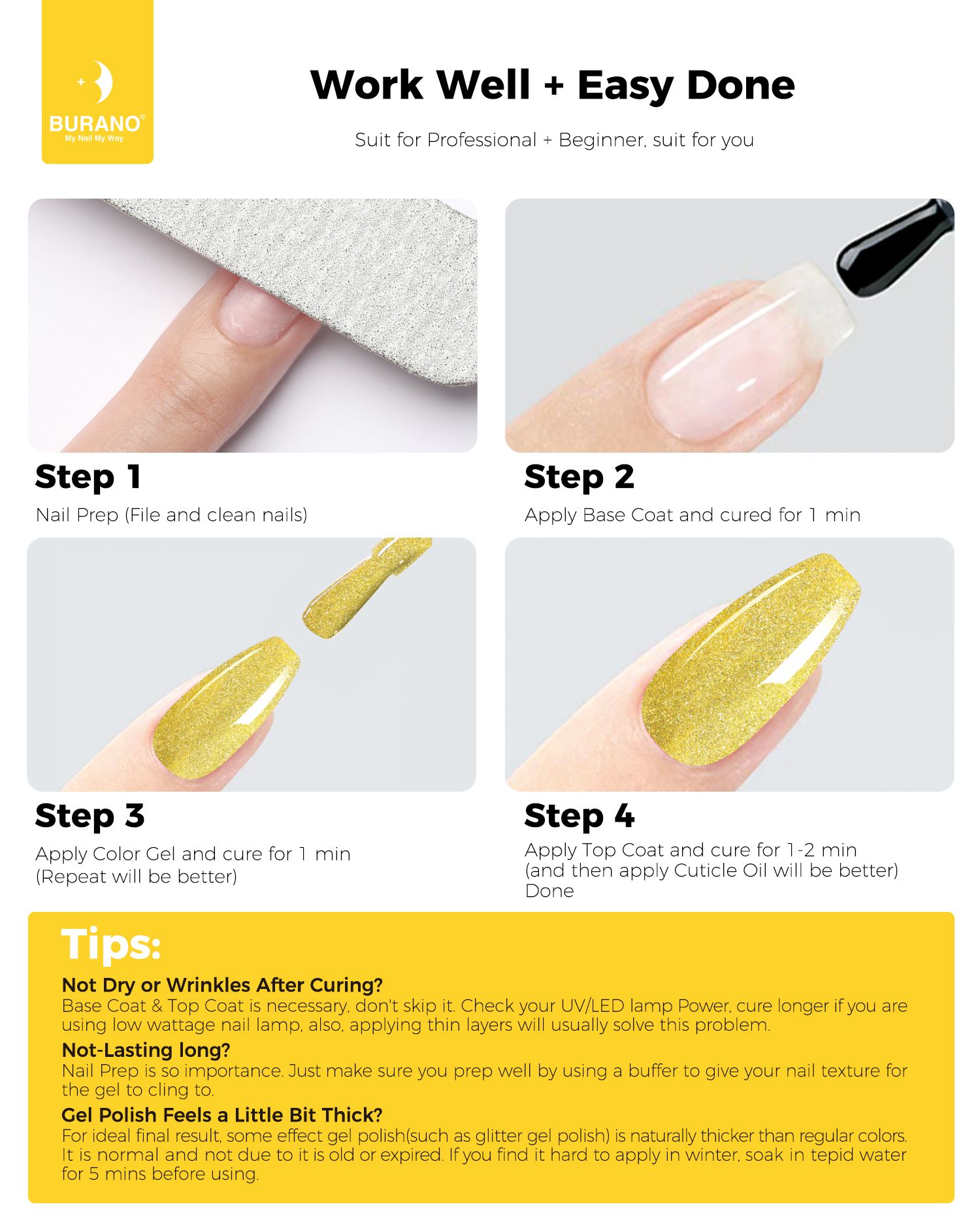 BURANO®
My Nail My Way

Work Well + Easy Done

Suit for Professional + Beginner, suit for you

Step 1
Nail Prep (File and clean nails)

Step 2
Apply Base Coat and cured for 1 min

Step 3
Apply Color Gel and cure for 1 min
(Repeat will be better)

Step 4
Apply Top Coat and cure for 1-2 min
(and then apply Cuticle Oil will be better)
Done

Tips:
Not Dry or Wrinkles After Curing?
Base Coat & Top Coat is necessary, don't skip it. Check your UV/LED lamp Power, cure longer if you are using low wattage nail lamp, also, applying thin layers will usually solve this problem.

Not-Lasting long?
Nail Prep is so importance. Just make sure you prep well by using a buffer to give your nail texture for the gel to cling to.

Gel Polish Feels a Little Bit Thick?
For ideal final result, some effect gel polish(such as glitter gel polish) is naturally thicker than regular colors. It is normal and not due to it is old or expired. If you find it hard to apply in winter, soak in tepid water for 5 mins before using.