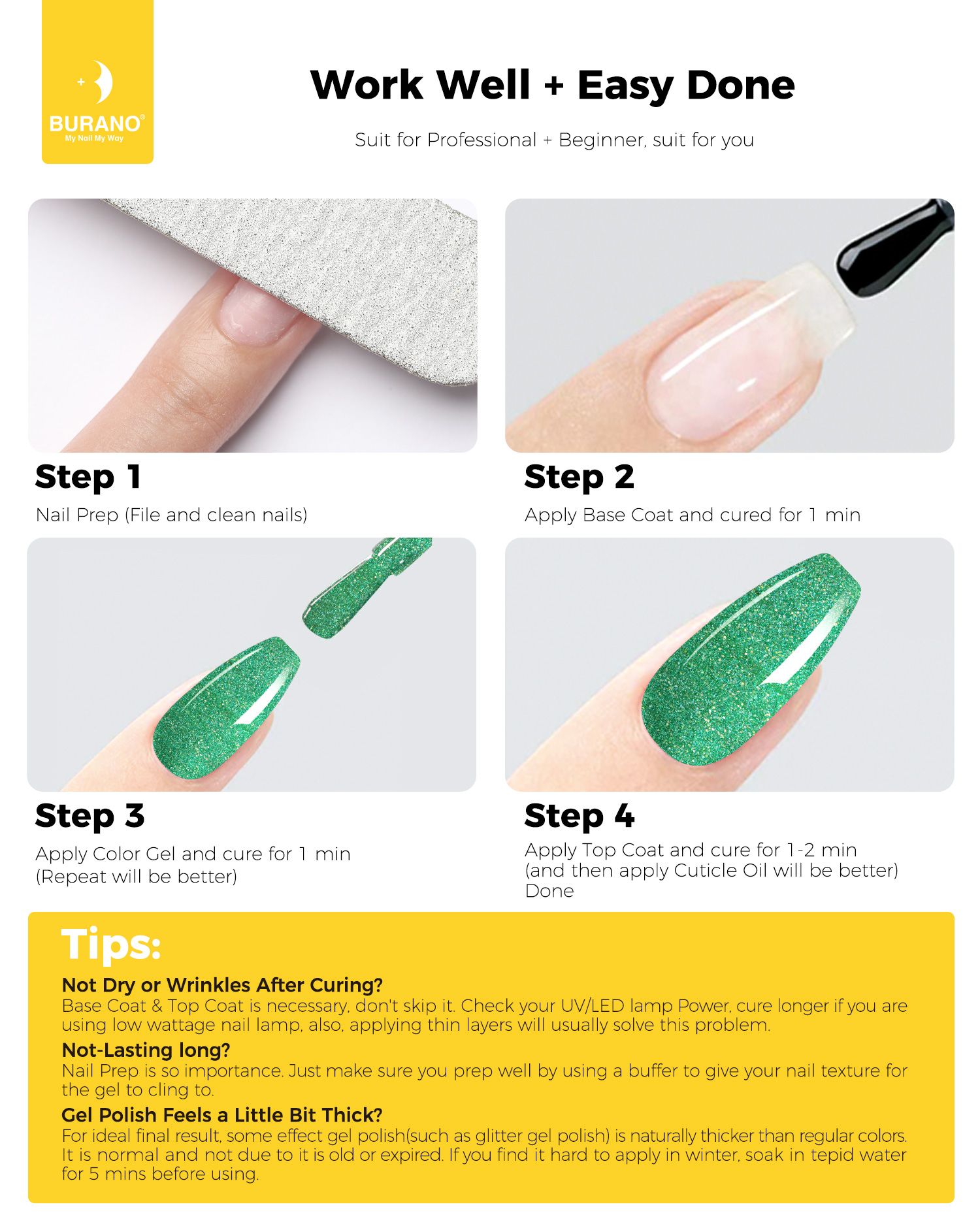 BURANO®
My Nail My Way

Work Well + Easy Done

Suit for Professional + Beginner, suit for you

Step 1
Nail Prep (File and clean nails)

Step 2
Apply Base Coat and cured for 1 min

Step 3
Apply Color Gel and cure for 1 min
(Repeat will be better)

Step 4
Apply Top Coat and cure for 1-2 min
(and then apply Cuticle Oil will be better)
Done

Tips:
Not Dry or Wrinkles After Curing?
Base Coat & Top Coat is necessary, don't skip it. Check your UV/LED lamp Power, cure longer if you are using low wattage nail lamp, also, applying thin layers will usually solve this problem.

Not-Lasting long?
Nail Prep is so importance. Just make sure you prep well by using a buffer to give your nail texture for the gel to cling to.

Gel Polish Feels a Little Bit Thick?
For ideal final result, some effect gel polish(such as glitter gel polish) is naturally thicker than regular colors. It is normal and not due to it is old or expired. If you find it hard to apply in winter, soak in tepid water for 5 mins before using.