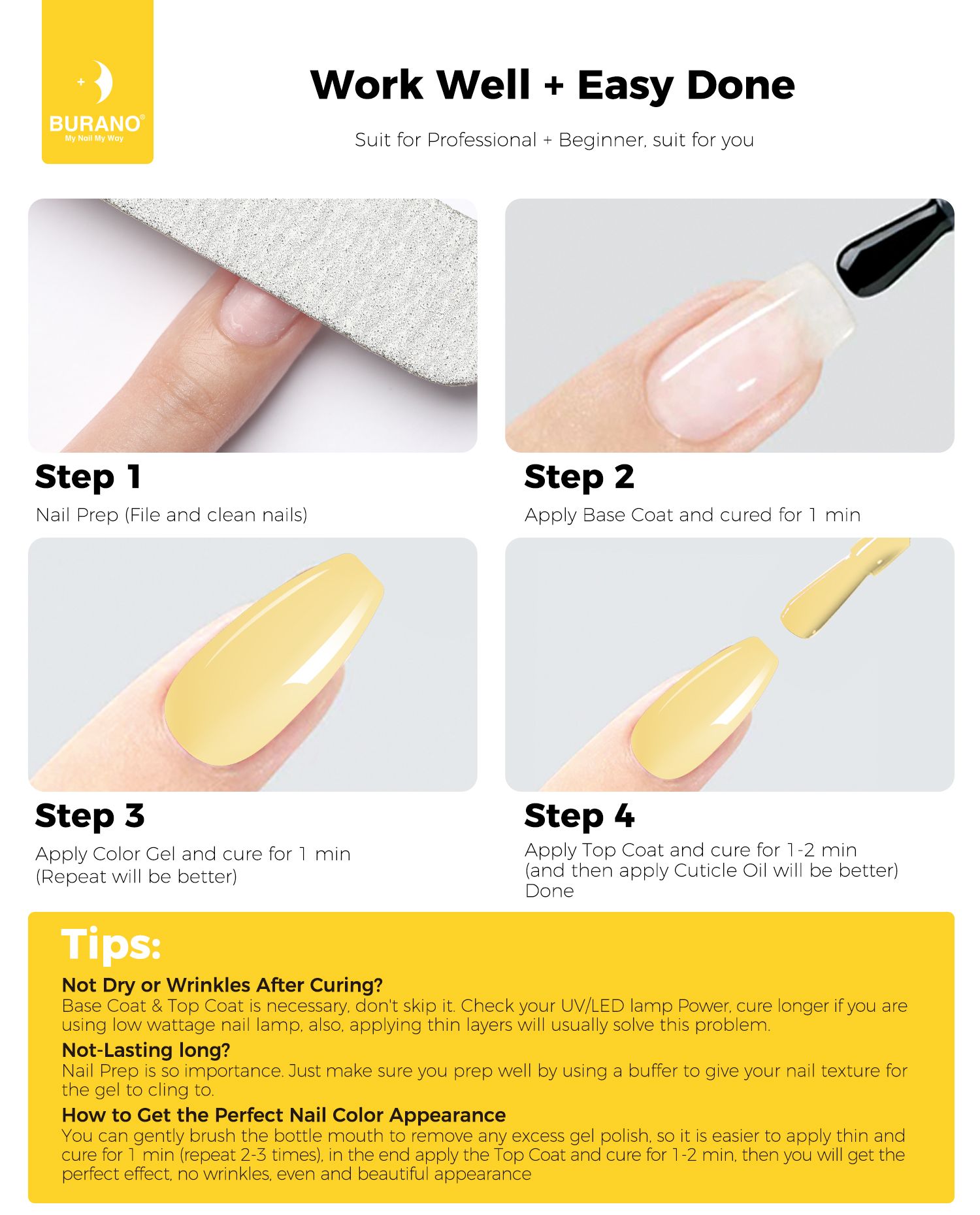 BURANO®
My Nail My Way

Work Well + Easy Done

Suit for Professional + Beginner, suit for you

Step 1
Nail Prep (File and clean nails)

Step 2
Apply Base Coat and cured for 1 min

Step 3
Apply Color Gel and cure for 1 min
(Repeat will be better)

Step 4
Apply Top Coat and cure for 1-2 min
(and then apply Cuticle Oil will be better)
Done

Tips:
Not Dry or Wrinkles After Curing?
Base Coat & Top Coat is necessary, don't skip it. Check your UV/LED lamp Power, cure longer if you are using low wattage nail lamp, also, applying thin layers will usually solve this problem.
Not-Lasting long?
Nail Prep is so importance. Just make sure you prep well by using a buffer to give your nail texture for the gel to cling to.
How to Get the Perfect Nail Color Appearance
You can gently brush the bottle mouth to remove any excess gel polish, so it is easier to apply thin and cure for 1 min (repeat 2-3 times), in the end apply the Top Coat and cure for 1-2 min, then you will get the perfect effect, no wrinkles, even and beautiful appearance