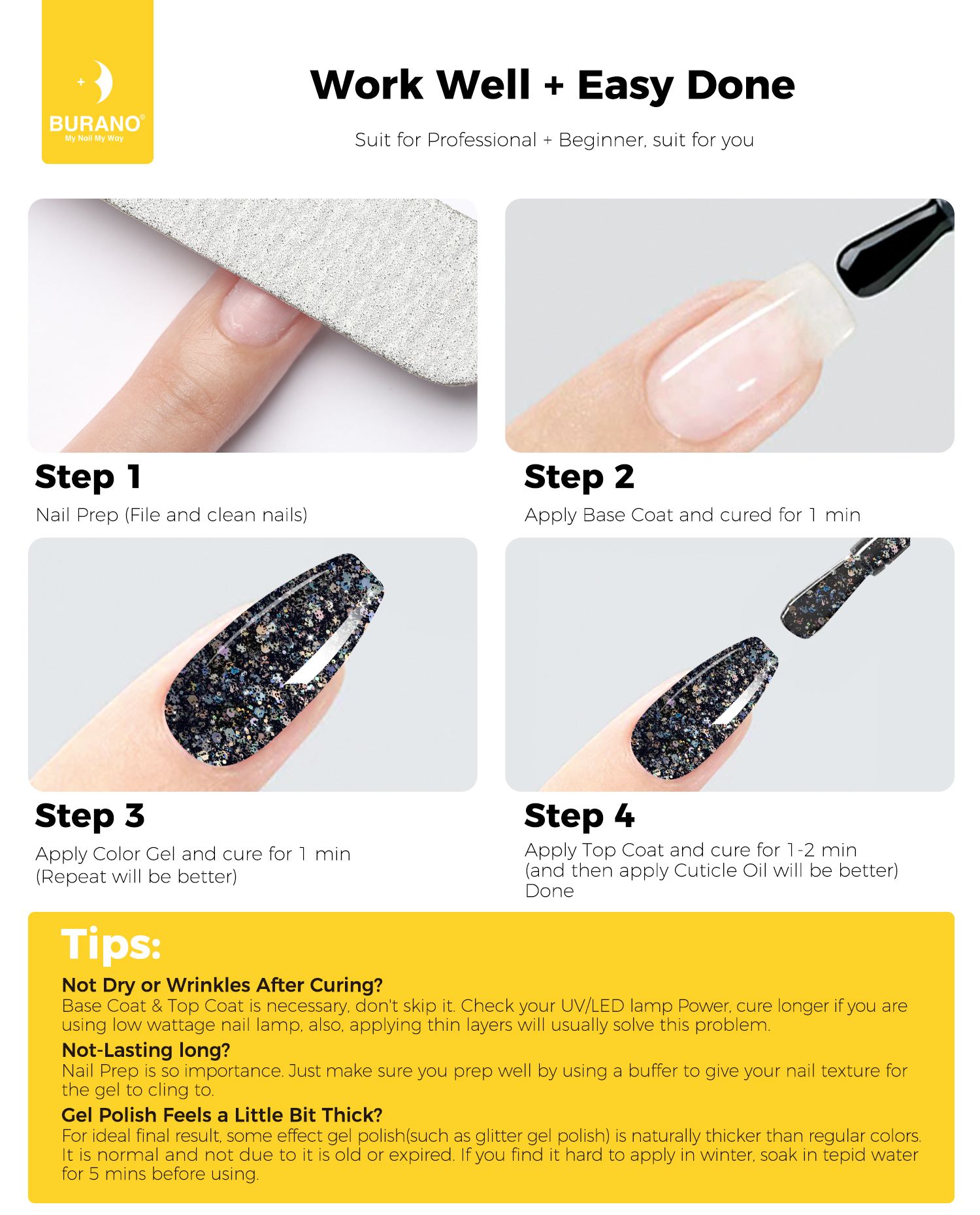 BURANO®
My Nail My Way

Work Well + Easy Done

Suit for Professional + Beginner, suit for you

Step 1
Nail Prep (File and clean nails)

Step 2
Apply Base Coat and cured for 1 min

Step 3
Apply Color Gel and cure for 1 min
(Repeat will be better)

Step 4
Apply Top Coat and cure for 1-2 min
(and then apply Cuticle Oil will be better)
Done

Tips:
Not Dry or Wrinkles After Curing?
Base Coat & Top Coat is necessary, don't skip it. Check your UV/LED lamp Power, cure longer if you are using low wattage nail lamp, also, applying thin layers will usually solve this problem.
Not-Lasting long?
Nail Prep is so importance. Just make sure you prep well by using a buffer to give your nail texture for the gel to cling to.
Gel Polish Feels a Little Bit Thick?
For ideal final result, some effect gel polish(such as glitter gel polish) is naturally thicker than regular colors. It is normal and not due to it is old or expired. If you find it hard to apply in winter, soak in tepid water for 5 mins before using.