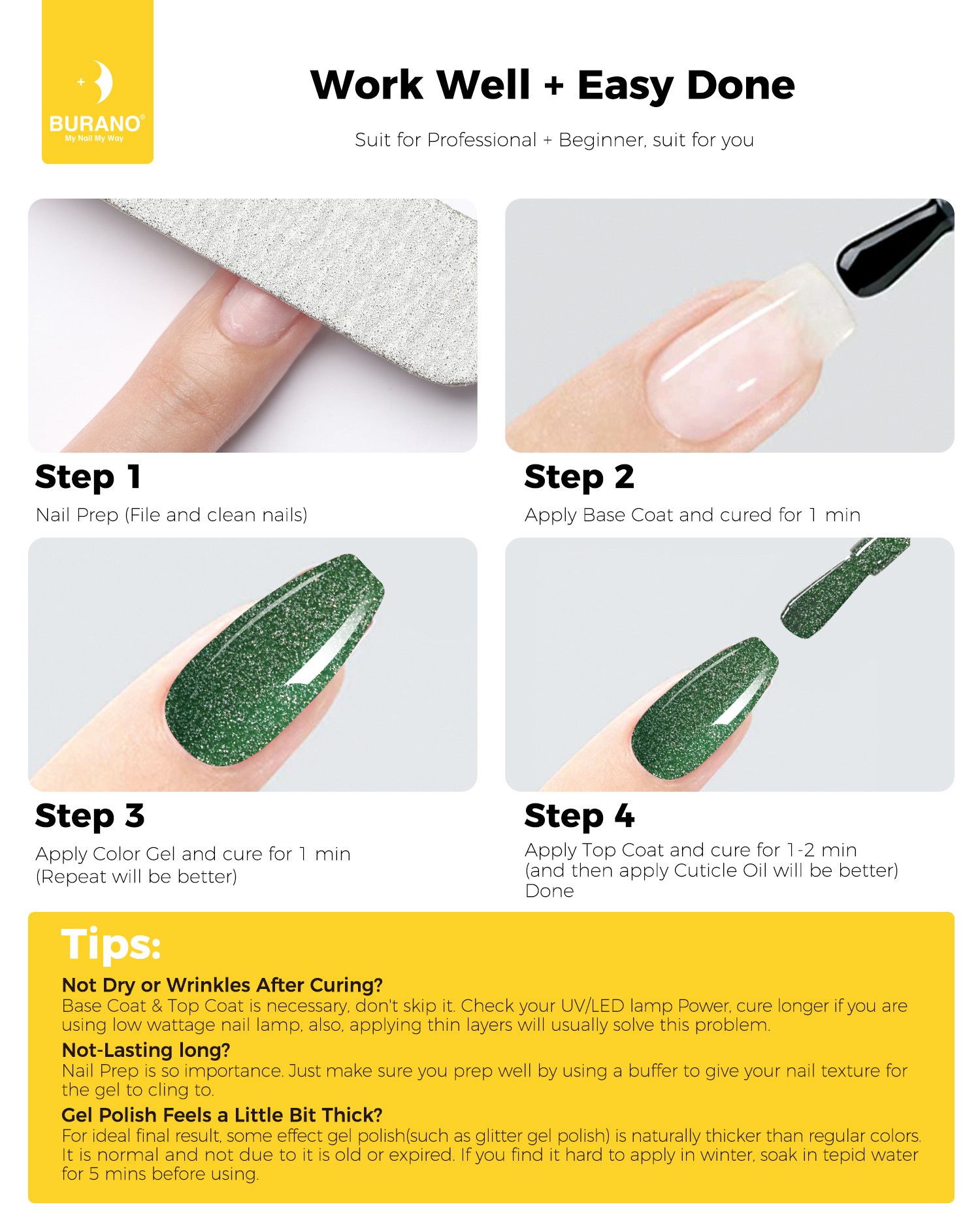 BURANO®
My Nail My Way

Work Well + Easy Done

Suit for Professional + Beginner, suit for you

Step 1
Nail Prep (File and clean nails)

Step 2
Apply Base Coat and cured for 1 min

Step 3
Apply Color Gel and cure for 1 min
(Repeat will be better)

Step 4
Apply Top Coat and cure for 1-2 min
(and then apply Cuticle Oil will be better)
Done

Tips:

Not Dry or Wrinkles After Curing?
Base Coat & Top Coat is necessary, don't skip it. Check your UV/LED lamp Power, cure longer if you are using low wattage nail lamp, also, applying thin layers will usually solve this problem.

Not-Lasting long?
Nail Prep is so importance. Just make sure you prep well by using a buffer to give your nail texture for the gel to cling to.

Gel Polish Feels a Little Bit Thick?
For ideal final result, some effect gel polish(such as glitter gel polish) is naturally thicker than regular colors. It is normal and not due to it is old or expired. If you find it hard to apply in winter, soak in tepid water for 5 mins before using.