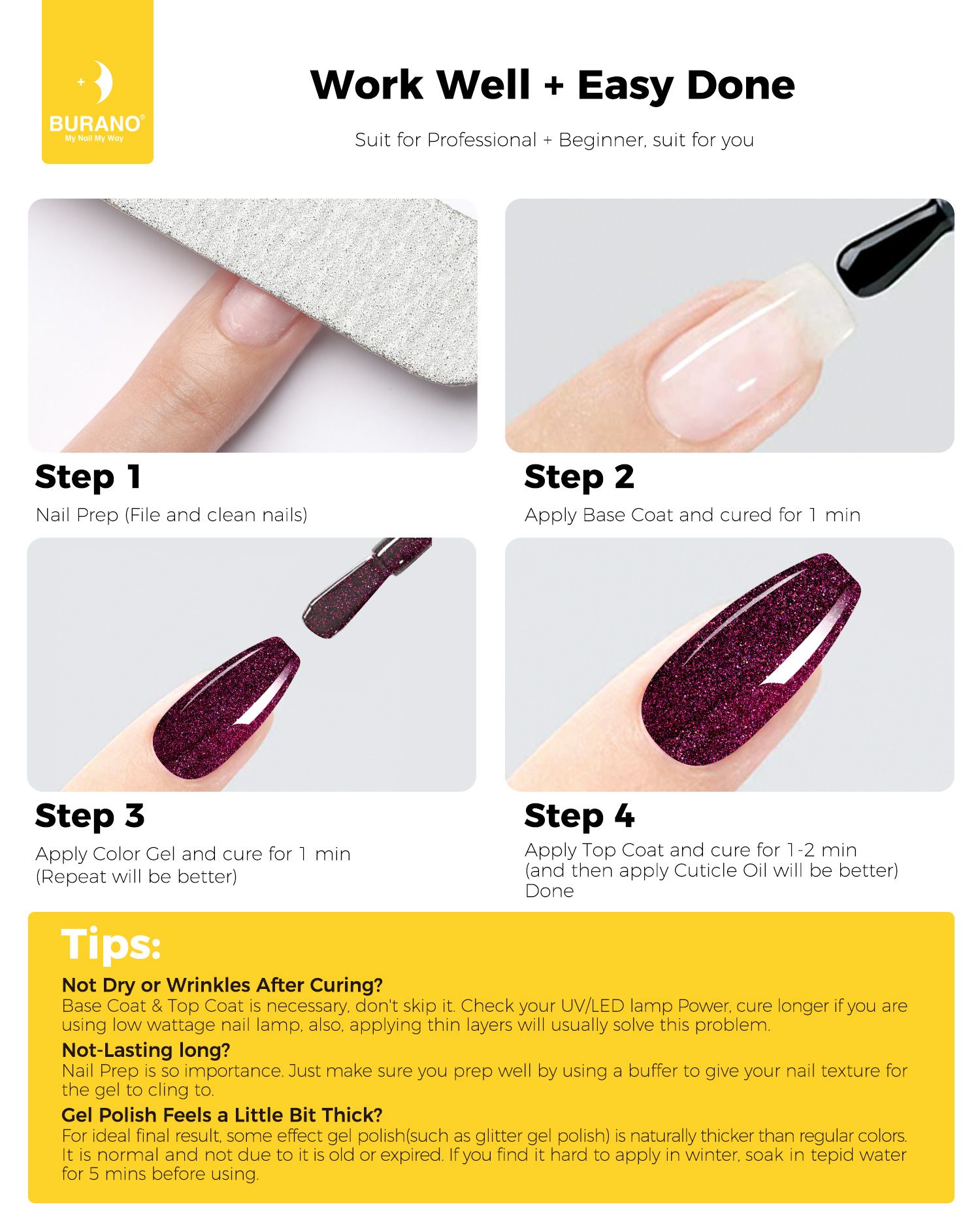 BURANO®
My Nail My Way

Work Well + Easy Done

Suit for Professional + Beginner, suit for you

Step 1

Nail Prep (File and clean nails)

Step 2

Apply Base Coat and cured for 1 min

Step 3

Apply Color Gel and cure for 1 min
(Repeat will be better)

Step 4

Apply Top Coat and cure for 1-2 min
(and then apply Cuticle Oil will be better)
Done

Tips:

Not Dry or Wrinkles After Curing?
Base Coat & Top Coat is necessary, don't skip it. Check your UV/LED lamp Power, cure longer if you are using low wattage nail lamp, also, applying thin layers will usually solve this problem.

Not-Lasting long?
Nail Prep is so importance. Just make sure you prep well by using a buffer to give your nail texture for the gel to cling to.

Gel Polish Feels a Little Bit Thick?
For ideal final result, some effect gel polish(such as glitter gel polish) is naturally thicker than regular colors. It is normal and not due to it is old or expired. If you find it hard to apply in winter, soak in tepid water for 5 mins before using.