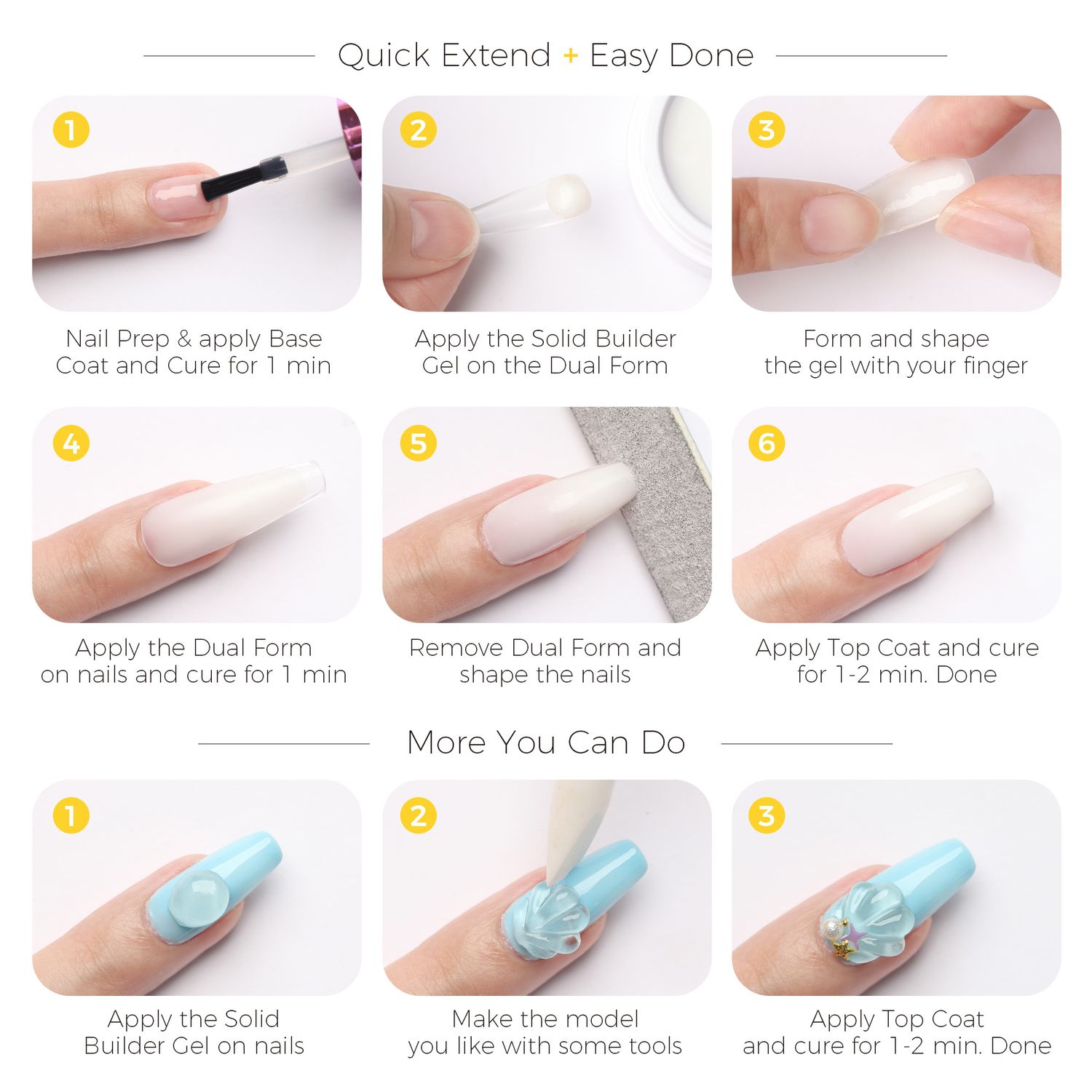 Quick Extend + Easy Done

1

Nail Prep & apply Base Coat and Cure for 1 min

2

Apply the Solid Builder Gel on the Dual Form

3

Form and shape the gel with your finger

4

Apply the Dual Form on nails and cure for 1 min

5

Remove Dual Form and shape the nails

6

Apply Top Coat and cure for 1-2 min. Done

More You Can Do

1

Apply the Solid Builder Gel on nails

2

Make the model you like with some tools

3

Apply Top Coat and cure for 1-2 min. Done