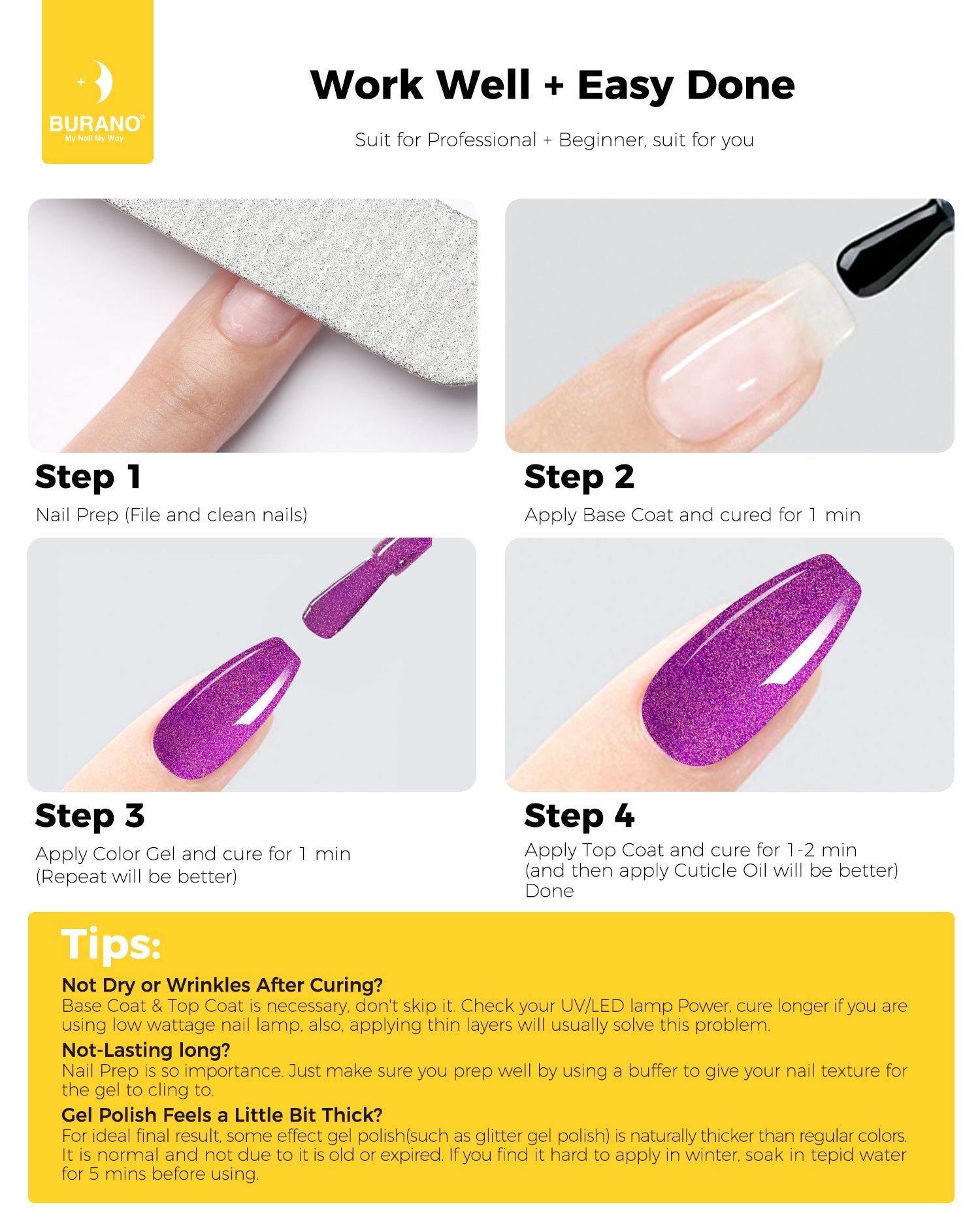 BURANO®
My Nail My Way

Work Well + Easy Done

Suit for Professional + Beginner, suit for you

Step 1
Nail Prep (File and clean nails)

Step 2
Apply Base Coat and cured for 1 min

Step 3
Apply Color Gel and cure for 1 min
(Repeat will be better)

Step 4
Apply Top Coat and cure for 1-2 min
(and then apply Cuticle Oil will be better)
Done

Tips:
Not Dry or Wrinkles After Curing?
Base Coat & Top Coat is necessary, don't skip it. Check your UV/LED lamp Power, cure longer if you are using low wattage nail lamp, also, applying thin layers will usually solve this problem.
Not-Lasting long?
Nail Prep is so importance. Just make sure you prep well by using a buffer to give your nail texture for the gel to cling to.
Gel Polish Feels a Little Bit Thick?
For ideal final result, some effect gel polish(such as glitter gel polish) is naturally thicker than regular colors. It is normal and not due to it is old or expired. If you find it hard to apply in winter, soak in tepid water for 5 mins before using.