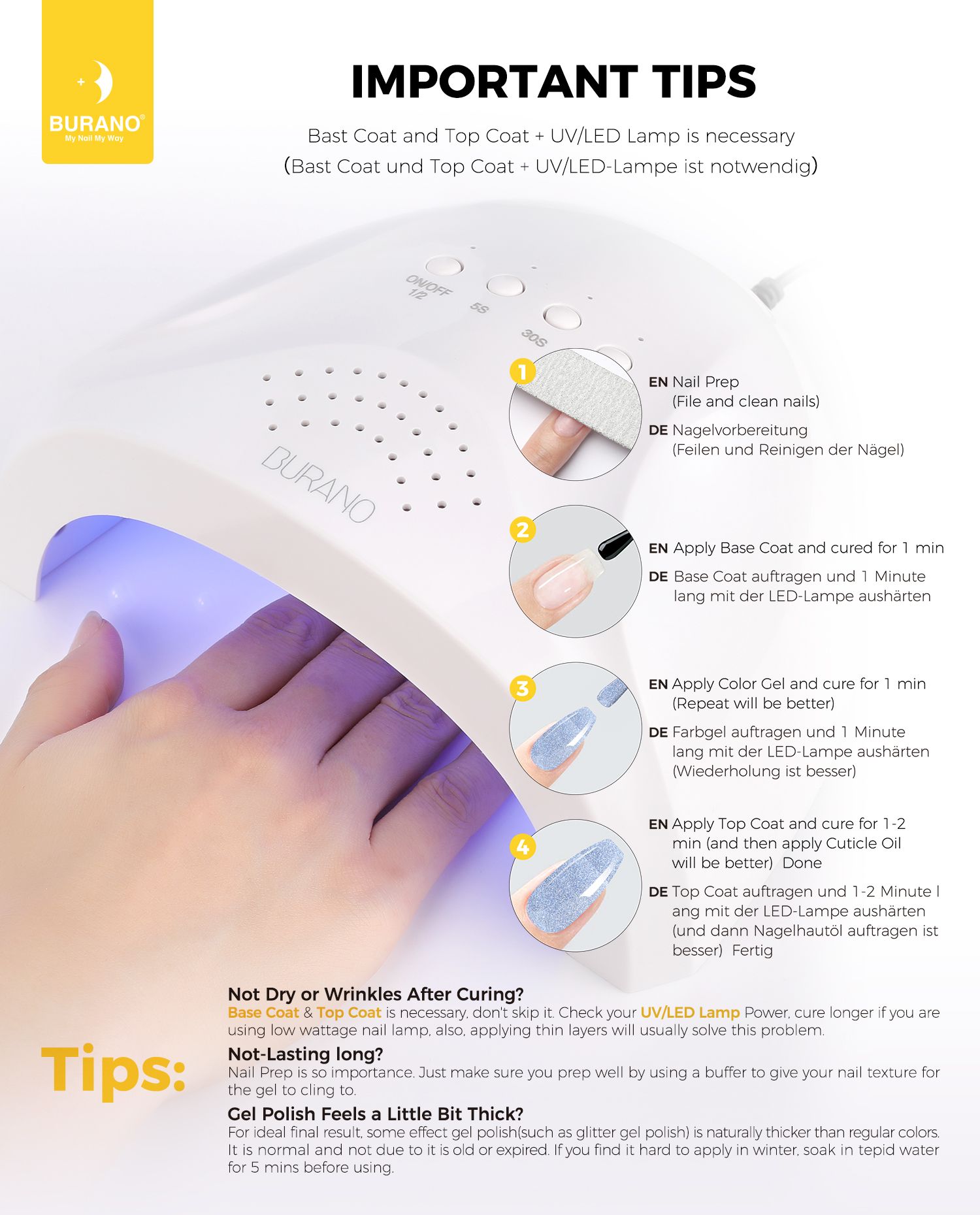 BURANO®
My Nail My Way

IMPORTANT TIPS

Bast Coat and Top Coat + UV/LED Lamp is necessary
(Bast Coat und Top Coat + UV/LED-Lampe ist notwendig)

ON/OFF 1/2
5S
30S

BURANO

1
EN Nail Prep
(File and clean nails)
DE Nagelvorbereitung
(Feilen und Reinigen der Nägel)

2
EN Apply Base Coat and cured for 1 min
DE Base Coat auftragen und 1 Minute lang mit der LED-Lampe aushärten

3
EN Apply Color Gel and cure for 1 min
(Repeat will be better)
DE Farbgel auftragen und 1 Minute lang mit der LED-Lampe aushärten
(Wiederholung ist besser)

4
EN Apply Top Coat and cure for 1-2 min (and then apply Cuticle Oil will be better) Done
DE Top Coat auftragen und 1-2 Minute l ang mit der LED-Lampe aushärten (und dann Nagelhautöl auftragen ist besser) Fertig

Tips:

Not Dry or Wrinkles After Curing?
Base Coat & Top Coat is necessary, don't skip it. Check your UV/LED Lamp Power, cure longer if you are using low wattage nail lamp, also, applying thin layers will usually solve this problem.

Not-Lasting long?
Nail Prep is so importance. Just make sure you prep well by using a buffer to give your nail texture for the gel to cling to.

Gel Polish Feels a Little Bit Thick?
For ideal final result, some effect gel polish(such as glitter gel polish) is naturally thicker than regular colors. It is normal and not due to it is old or expired. If you find it hard to apply in winter, soak in tepid water for 5 mins before using.