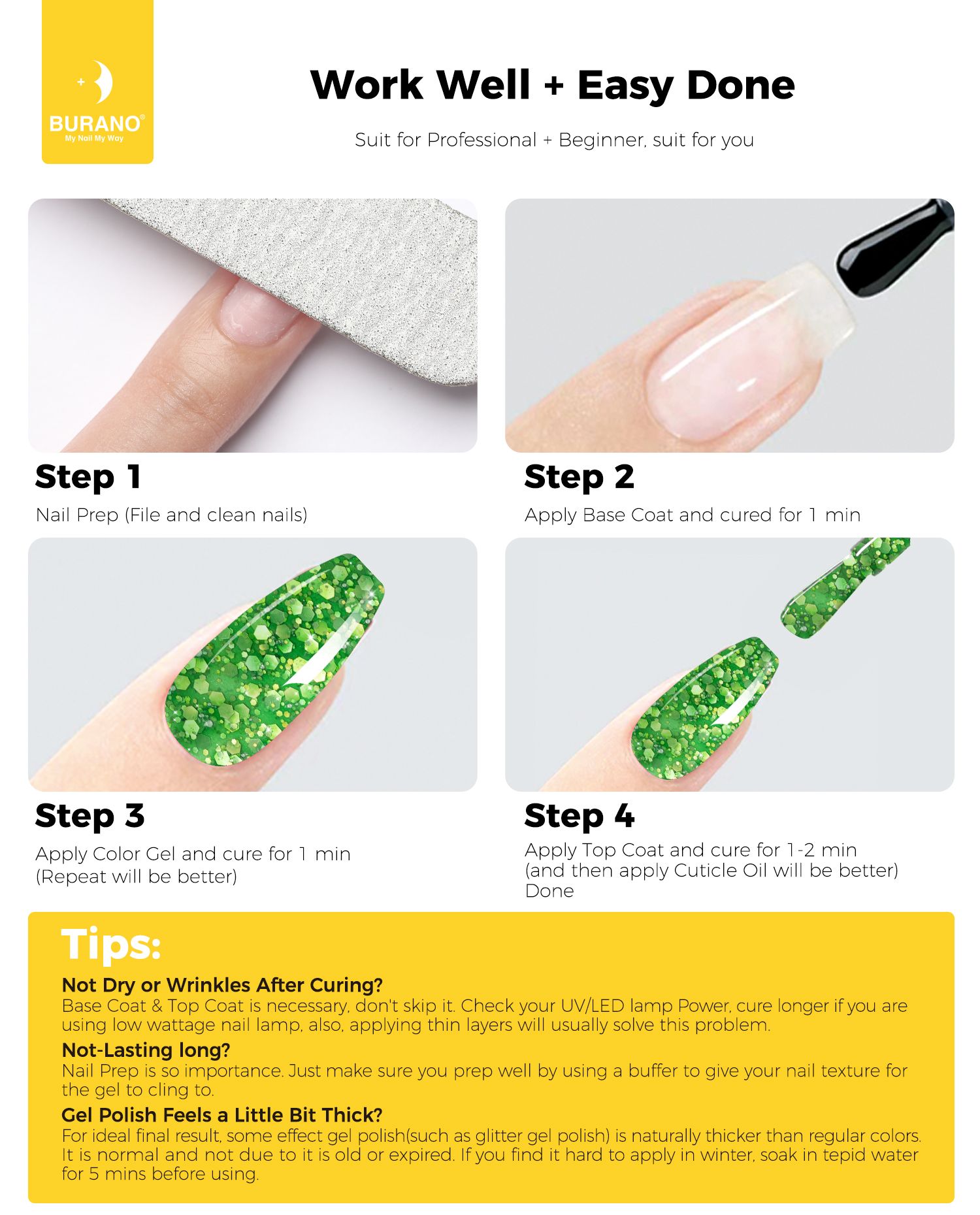 BURANO®
My Nail My Way

Work Well + Easy Done

Suit for Professional + Beginner, suit for you

Step 1
Nail Prep (File and clean nails)

Step 2
Apply Base Coat and cured for 1 min

Step 3
Apply Color Gel and cure for 1 min
(Repeat will be better)

Step 4
Apply Top Coat and cure for 1-2 min
(and then apply Cuticle Oil will be better)
Done

Tips:
Not Dry or Wrinkles After Curing?
Base Coat & Top Coat is necessary, don't skip it. Check your UV/LED lamp Power, cure longer if you are using low wattage nail lamp, also, applying thin layers will usually solve this problem.
Not-Lasting long?
Nail Prep is so importance. Just make sure you prep well by using a buffer to give your nail texture for the gel to cling to.
Gel Polish Feels a Little Bit Thick?
For ideal final result, some effect gel polish(such as glitter gel polish) is naturally thicker than regular colors. It is normal and not due to it is old or expired. If you find it hard to apply in winter, soak in tepid water for 5 mins before using.