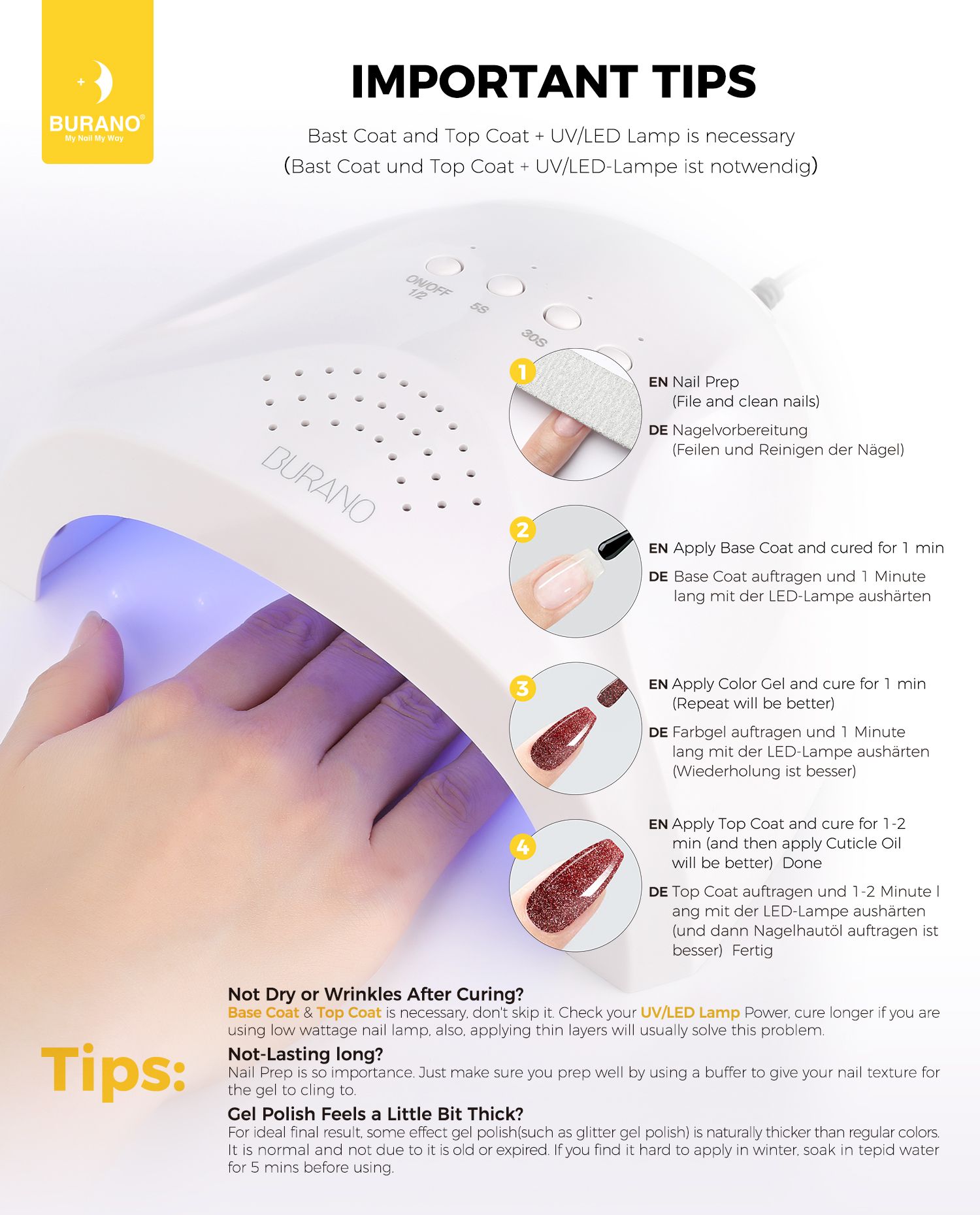 BURANO®
My Nail My Way

IMPORTANT TIPS

Bast Coat and Top Coat + UV/LED Lamp is necessary
(Bast Coat und Top Coat + UV/LED-Lampe ist notwendig)

ON/OFF 1/2
5S
30S

BURANO

1
EN Nail Prep
(File and clean nails)
DE Nagelvorbereitung
(Feilen und Reinigen der Nägel)

2
EN Apply Base Coat and cured for 1 min
DE Base Coat auftragen und 1 Minute lang mit der LED-Lampe aushärten

3
EN Apply Color Gel and cure for 1 min
(Repeat will be better)
DE Farbgel auftragen und 1 Minute lang mit der LED-Lampe aushärten
(Wiederholung ist besser)

4
EN Apply Top Coat and cure for 1-2 min (and then apply Cuticle Oil will be better) Done
DE Top Coat auftragen und 1-2 Minute l ang mit der LED-Lampe aushärten (und dann Nagelhautöl auftragen ist besser) Fertig

Tips:

Not Dry or Wrinkles After Curing?
Base Coat & Top Coat is necessary, don't skip it. Check your UV/LED Lamp Power, cure longer if you are using low wattage nail lamp, also, applying thin layers will usually solve this problem.

Not-Lasting long?
Nail Prep is so importance. Just make sure you prep well by using a buffer to give your nail texture for the gel to cling to.

Gel Polish Feels a Little Bit Thick?
For ideal final result, some effect gel polish(such as glitter gel polish) is naturally thicker than regular colors. It is normal and not due to it is old or expired. If you find it hard to apply in winter, soak in tepid water for 5 mins before using.