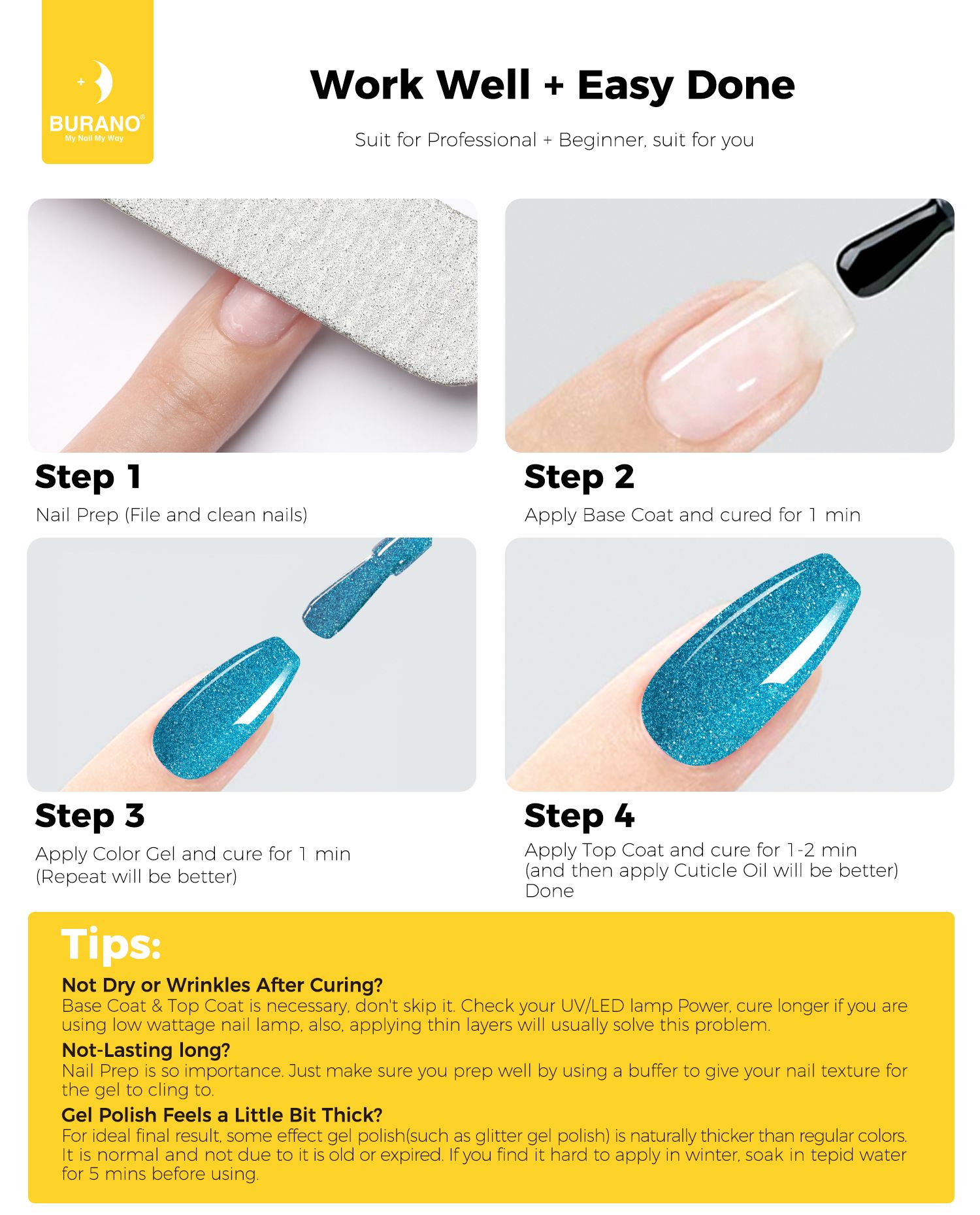 BURANO®
My Nail My Way

Work Well + Easy Done

Suit for Professional + Beginner, suit for you

Step 1
Nail Prep (File and clean nails)

Step 2
Apply Base Coat and cured for 1 min

Step 3
Apply Color Gel and cure for 1 min
(Repeat will be better)

Step 4
Apply Top Coat and cure for 1-2 min
(and then apply Cuticle Oil will be better)
Done

Tips:
Not Dry or Wrinkles After Curing?
Base Coat & Top Coat is necessary, don't skip it. Check your UV/LED lamp Power, cure longer if you are using low wattage nail lamp, also, applying thin layers will usually solve this problem.
Not-Lasting long?
Nail Prep is so importance. Just make sure you prep well by using a buffer to give your nail texture for the gel to cling to.
Gel Polish Feels a Little Bit Thick?
For ideal final result, some effect gel polish(such as glitter gel polish) is naturally thicker than regular colors. It is normal and not due to it is old or expired. If you find it hard to apply in winter, soak in tepid water for 5 mins before using.