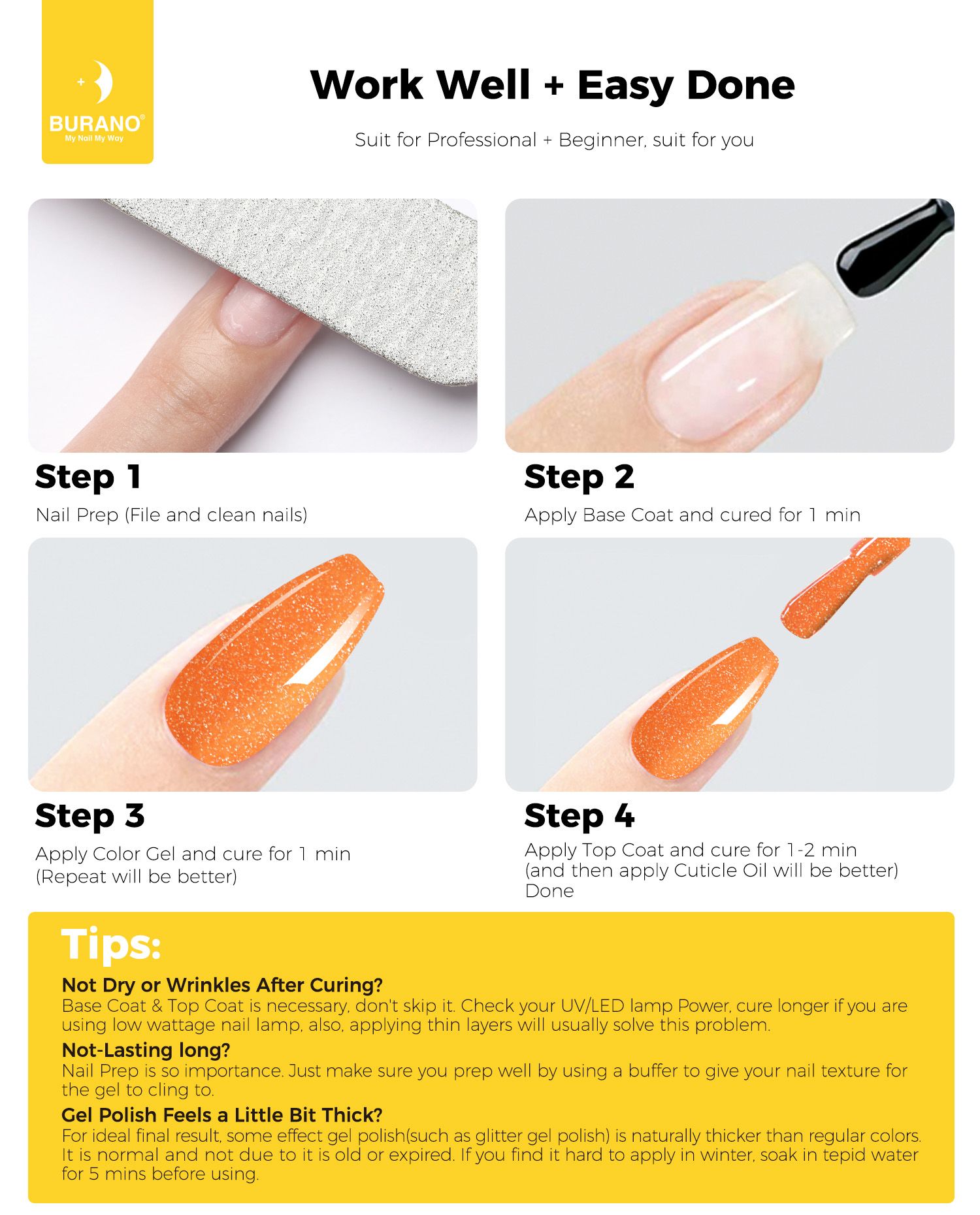 BURANO®
My Nail My Way

Work Well + Easy Done

Suit for Professional + Beginner, suit for you

Step 1
Nail Prep (File and clean nails)

Step 2
Apply Base Coat and cured for 1 min

Step 3
Apply Color Gel and cure for 1 min
(Repeat will be better)

Step 4
Apply Top Coat and cure for 1-2 min
(and then apply Cuticle Oil will be better)
Done

Tips:

Not Dry or Wrinkles After Curing?
Base Coat & Top Coat is necessary, don't skip it. Check your UV/LED lamp Power, cure longer if you are using low wattage nail lamp, also, applying thin layers will usually solve this problem.

Not-Lasting long?
Nail Prep is so importance. Just make sure you prep well by using a buffer to give your nail texture for the gel to cling to.

Gel Polish Feels a Little Bit Thick?
For ideal final result, some effect gel polish(such as glitter gel polish) is naturally thicker than regular colors. It is normal and not due to it is old or expired. If you find it hard to apply in winter, soak in tepid water for 5 mins before using.