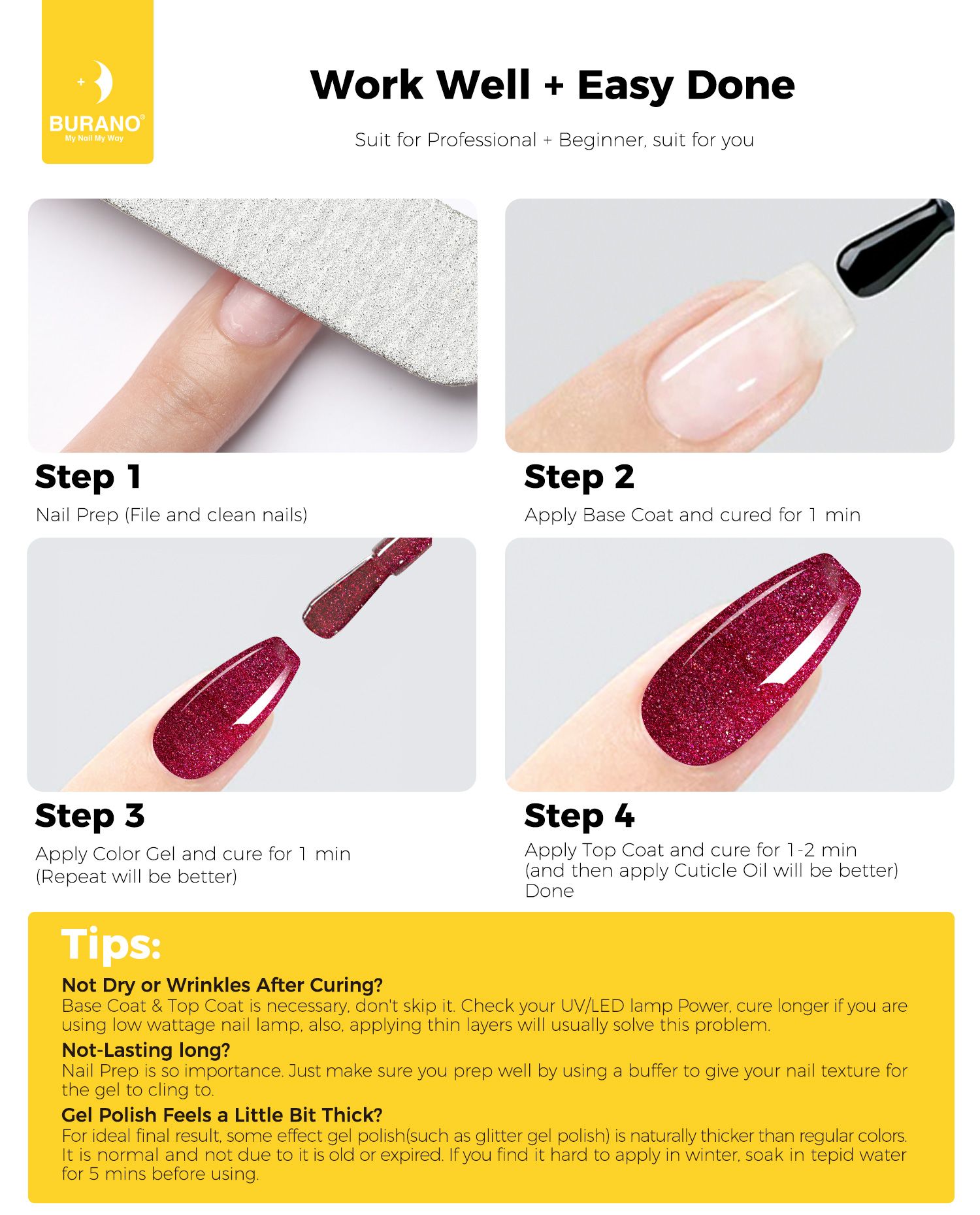 BURANO®
My Nail My Way

Work Well + Easy Done

Suit for Professional + Beginner, suit for you

Step 1

Nail Prep (File and clean nails)

Step 2

Apply Base Coat and cured for 1 min

Step 3

Apply Color Gel and cure for 1 min
(Repeat will be better)

Step 4

Apply Top Coat and cure for 1-2 min
(and then apply Cuticle Oil will be better)
Done

Tips:

Not Dry or Wrinkles After Curing?
Base Coat & Top Coat is necessary, don't skip it. Check your UV/LED lamp Power, cure longer if you are using low wattage nail lamp, also, applying thin layers will usually solve this problem.

Not-Lasting long?
Nail Prep is so importance. Just make sure you prep well by using a buffer to give your nail texture for the gel to cling to.

Gel Polish Feels a Little Bit Thick?
For ideal final result, some effect gel polish(such as glitter gel polish) is naturally thicker than regular colors. It is normal and not due to it is old or expired. If you find it hard to apply in winter, soak in tepid water for 5 mins before using.