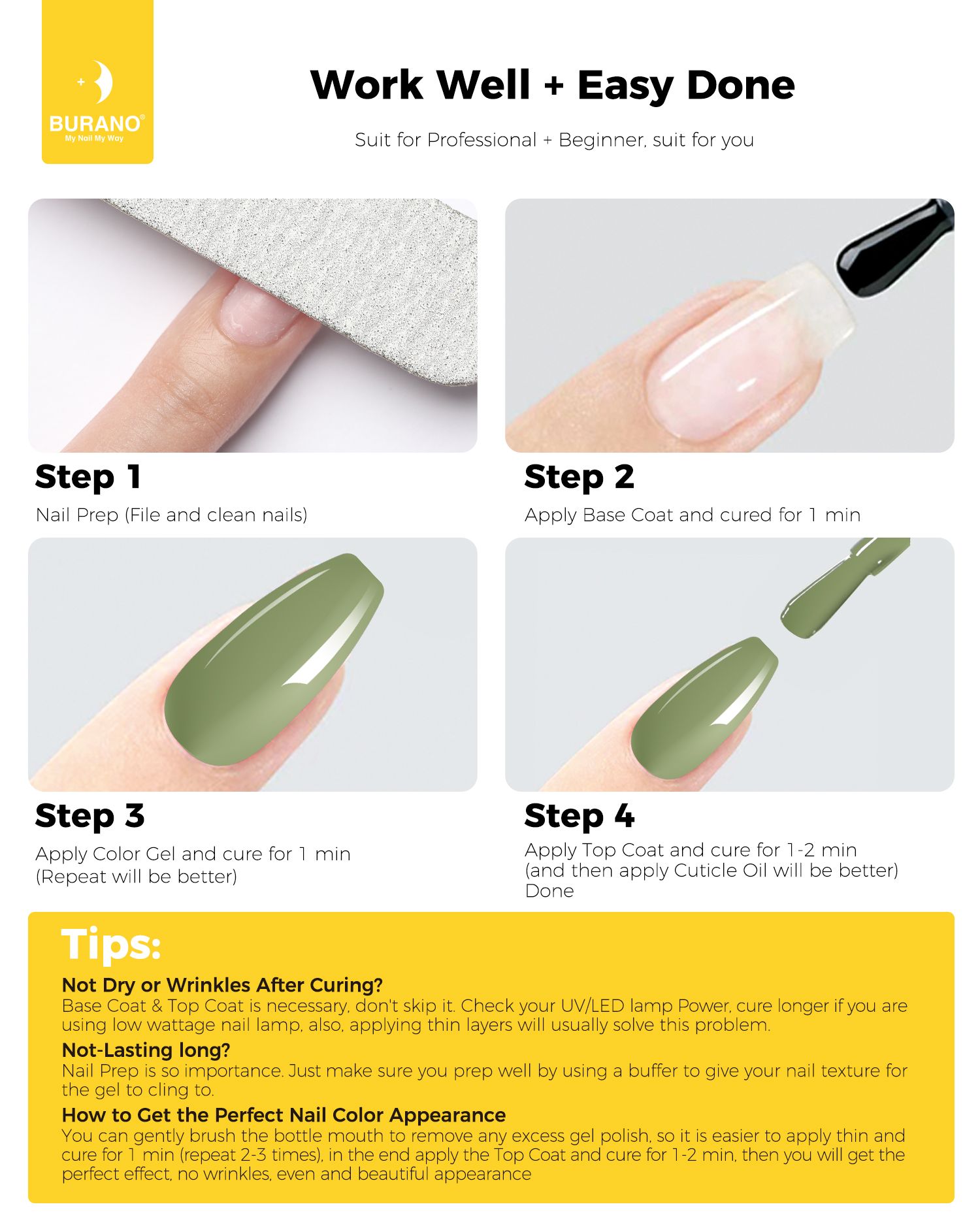 BURANO®
My Nail My Way

Work Well + Easy Done

Suit for Professional + Beginner, suit for you

Step 1
Nail Prep (File and clean nails)

Step 2
Apply Base Coat and cured for 1 min

Step 3
Apply Color Gel and cure for 1 min
(Repeat will be better)

Step 4
Apply Top Coat and cure for 1-2 min
(and then apply Cuticle Oil will be better)
Done

Tips:

Not Dry or Wrinkles After Curing?
Base Coat & Top Coat is necessary, don't skip it. Check your UV/LED lamp Power, cure longer if you are using low wattage nail lamp, also, applying thin layers will usually solve this problem.

Not-Lasting long?
Nail Prep is so importance. Just make sure you prep well by using a buffer to give your nail texture for the gel to cling to.

How to Get the Perfect Nail Color Appearance
You can gently brush the bottle mouth to remove any excess gel polish, so it is easier to apply thin and cure for 1 min (repeat 2-3 times), in the end apply the Top Coat and cure for 1-2 min, then you will get the perfect effect, no wrinkles, even and beautiful appearance