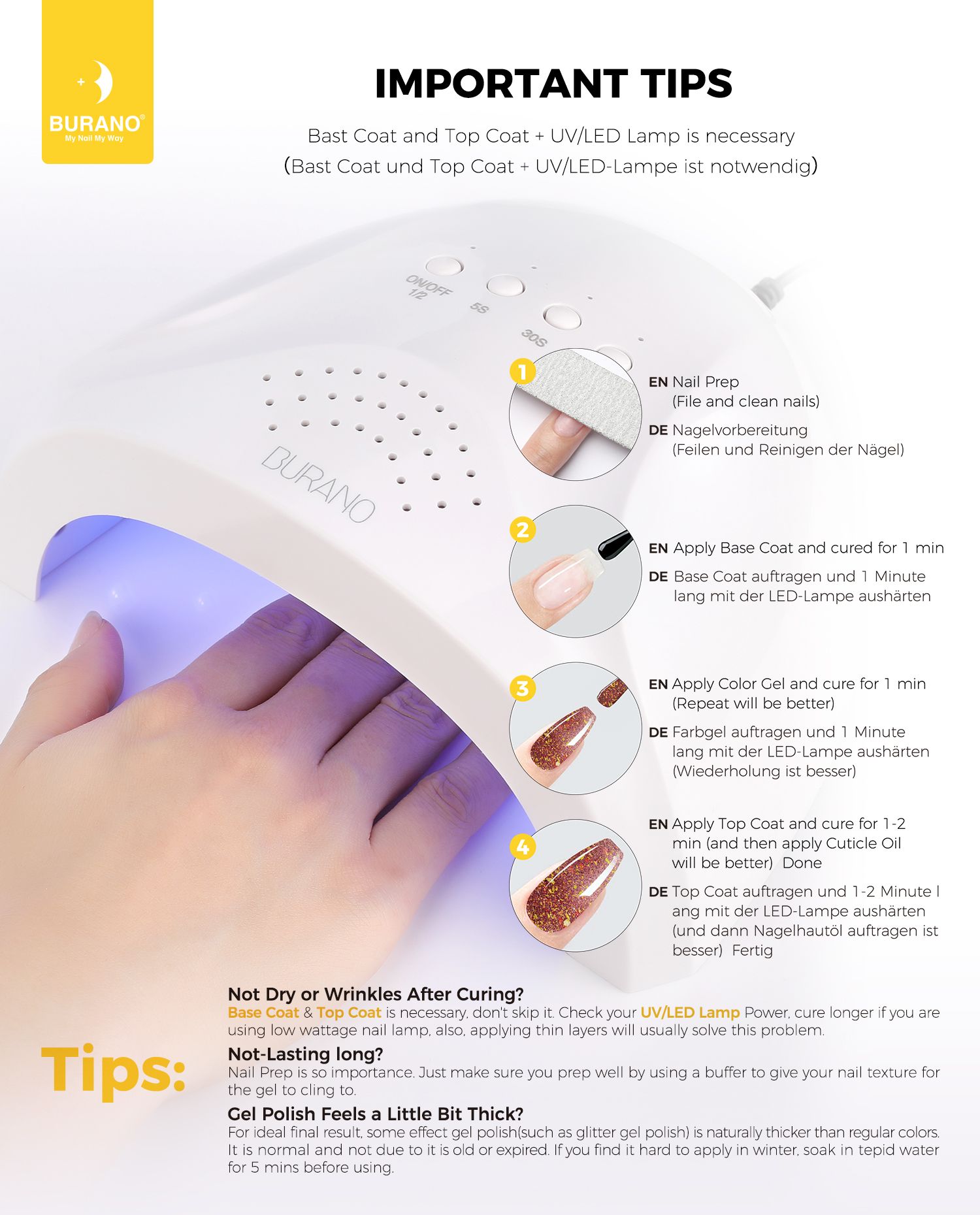 BURANO®
My Nail My Way

IMPORTANT TIPS

Bast Coat and Top Coat + UV/LED Lamp is necessary
(Bast Coat und Top Coat + UV/LED-Lampe ist notwendig)

ON/OFF 1/2
5S
30S

BURANO

1
EN Nail Prep
(File and clean nails)
DE Nagelvorbereitung
(Feilen und Reinigen der Nägel)

2
EN Apply Base Coat and cured for 1 min
DE Base Coat auftragen und 1 Minute lang mit der LED-Lampe aushärten

3
EN Apply Color Gel and cure for 1 min
(Repeat will be better)
DE Farbgel auftragen und 1 Minute lang mit der LED-Lampe aushärten
(Wiederholung ist besser)

4
EN Apply Top Coat and cure for 1-2 min (and then apply Cuticle Oil will be better) Done
DE Top Coat auftragen und 1-2 Minute l ang mit der LED-Lampe aushärten
(und dann Nagelhautöl auftragen ist besser) Fertig

Tips:

Not Dry or Wrinkles After Curing?
Base Coat & Top Coat is necessary, don't skip it. Check your UV/LED Lamp Power, cure longer if you are using low wattage nail lamp, also, applying thin layers will usually solve this problem.

Not-Lasting long?
Nail Prep is so importance. Just make sure you prep well by using a buffer to give your nail texture for the gel to cling to.

Gel Polish Feels a Little Bit Thick?
For ideal final result, some effect gel polish(such as glitter gel polish) is naturally thicker than regular colors. It is normal and not due to it is old or expired. If you find it hard to apply in winter, soak in tepid water for 5 mins before using.