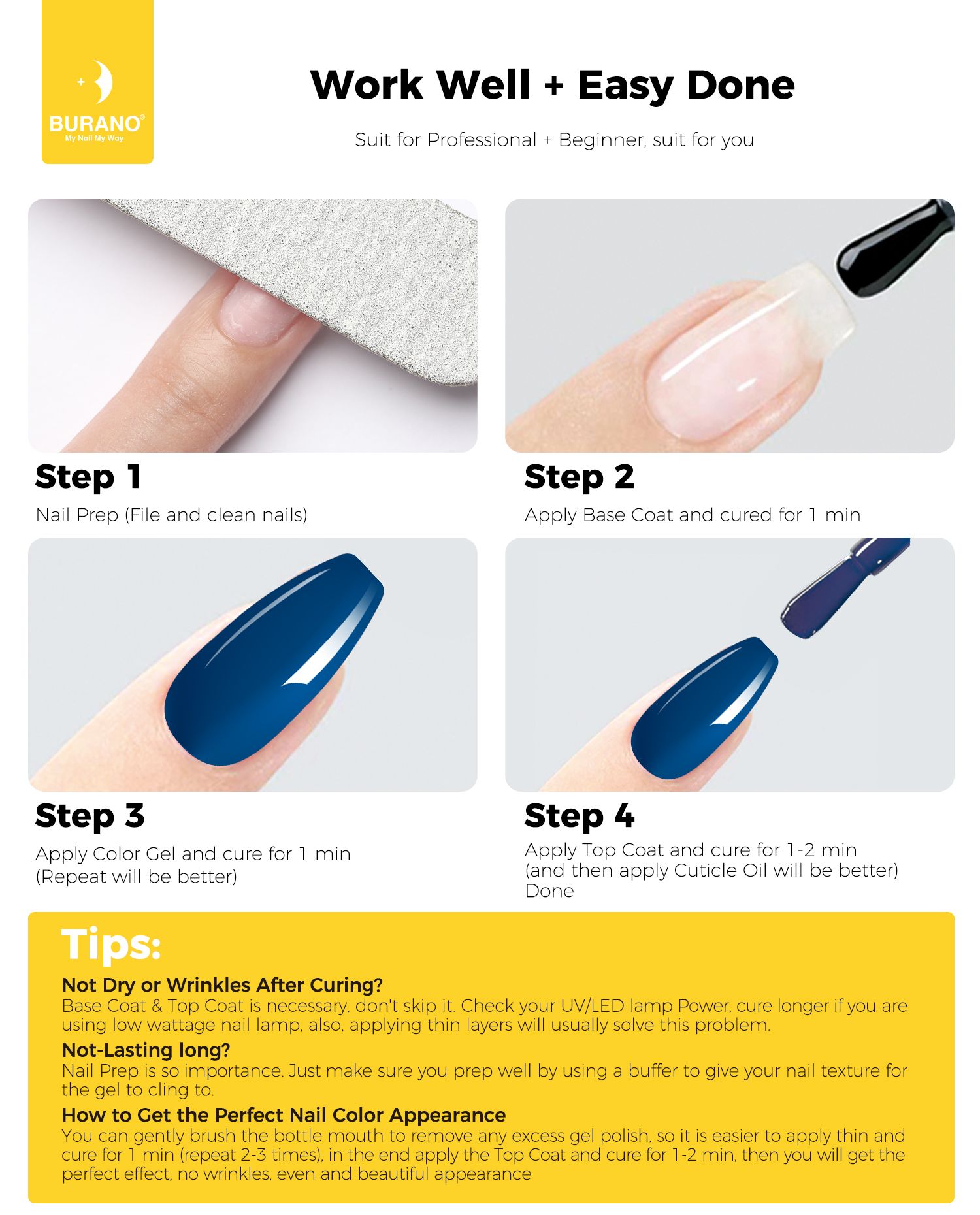 BURANO®
My Nail My Way

Work Well + Easy Done

Suit for Professional + Beginner, suit for you

Step 1
Nail Prep (File and clean nails)

Step 2
Apply Base Coat and cured for 1 min

Step 3
Apply Color Gel and cure for 1 min
(Repeat will be better)

Step 4
Apply Top Coat and cure for 1-2 min
(and then apply Cuticle Oil will be better)
Done

Tips:

Not Dry or Wrinkles After Curing?
Base Coat & Top Coat is necessary, don't skip it. Check your UV/LED lamp Power, cure longer if you are using low wattage nail lamp, also, applying thin layers will usually solve this problem.

Not-Lasting long?
Nail Prep is so importance. Just make sure you prep well by using a buffer to give your nail texture for the gel to cling to.

How to Get the Perfect Nail Color Appearance
You can gently brush the bottle mouth to remove any excess gel polish, so it is easier to apply thin and cure for 1 min (repeat 2-3 times), in the end apply the Top Coat and cure for 1-2 min, then you will get the perfect effect, no wrinkles, even and beautiful appearance